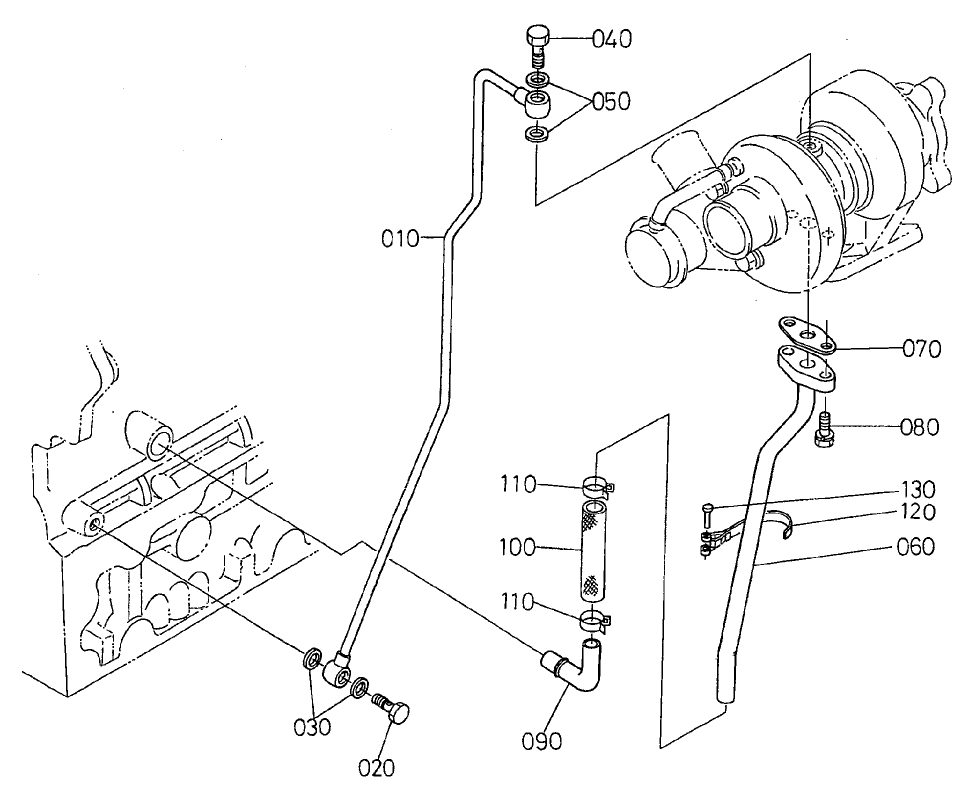 040
050
010
070
080
110
130
120
100
060
110
030
090
020