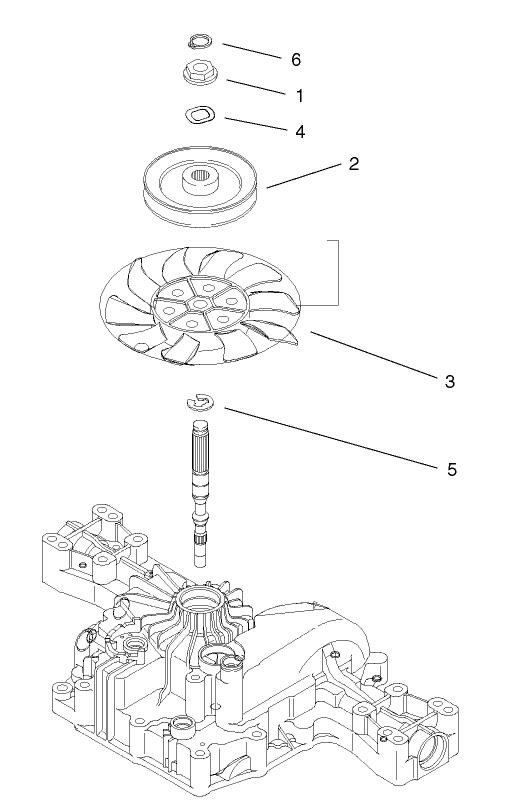 6
1
4
2
3
5