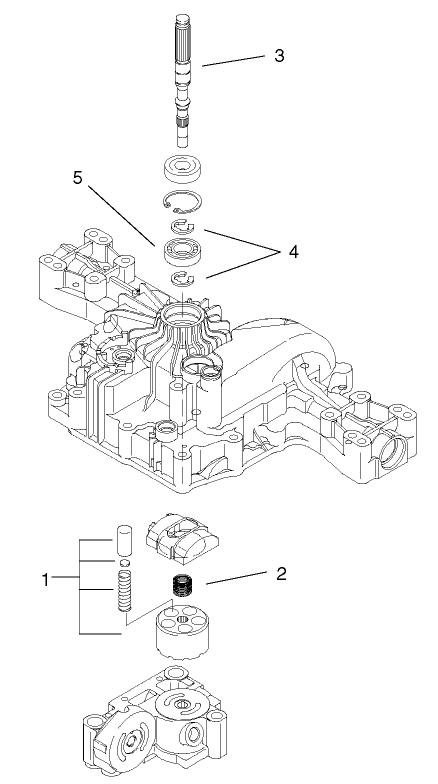 3

5

4

1

2