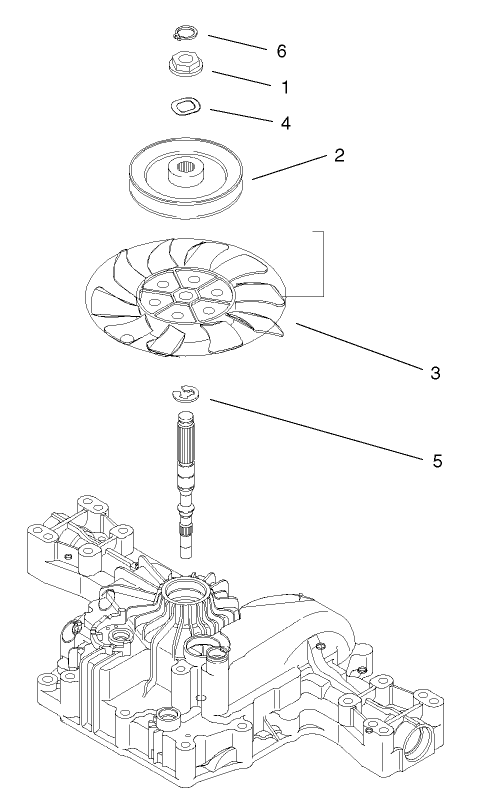 6
1
4
2
3
5