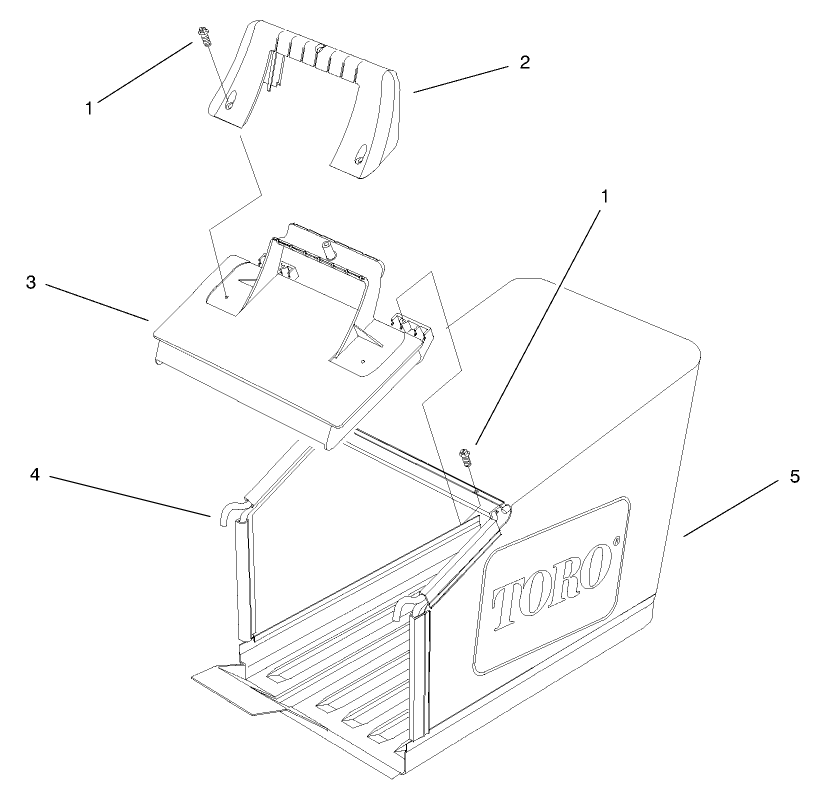 1
2
1
3
4
5
TORO®