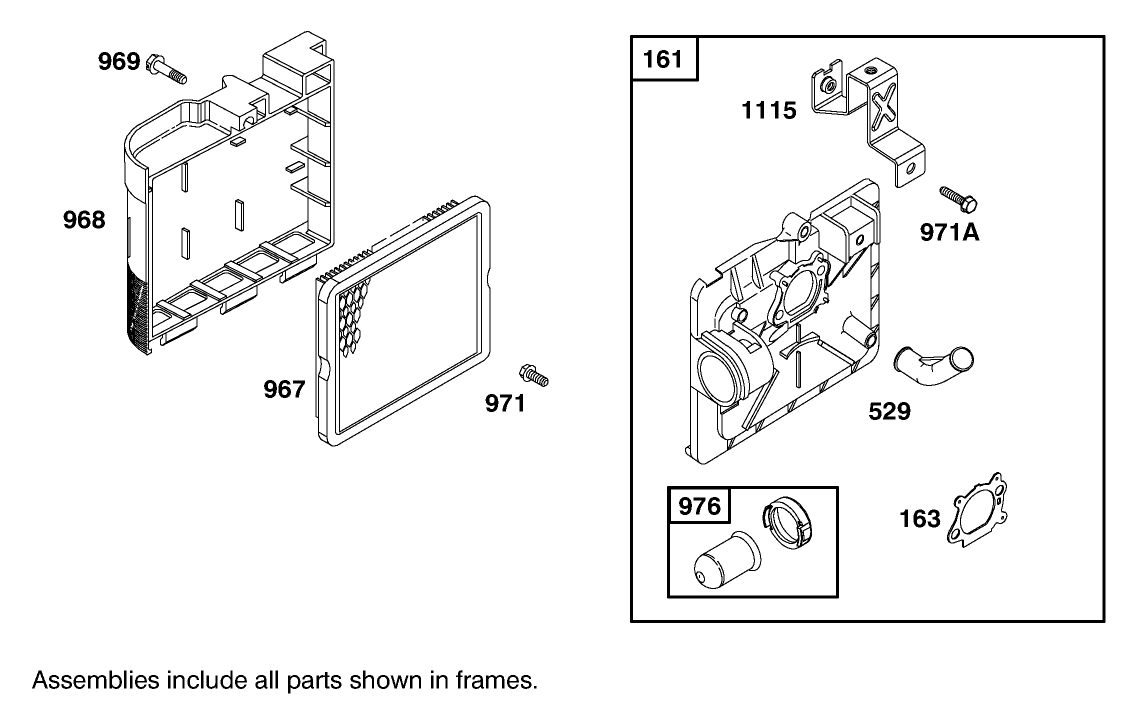 969

968

967

971

161

1115

971A

529

976

163

Assemblies include all parts shown in frames.