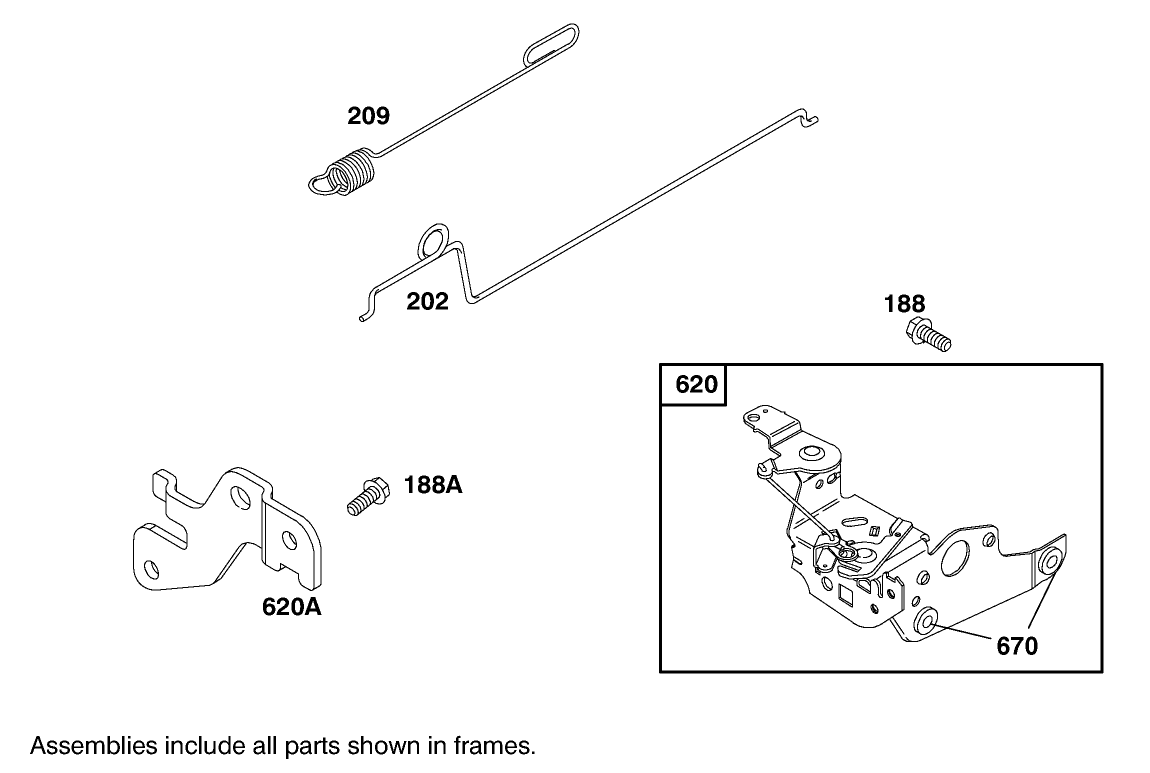 209

202

188

620

188A

620A

670

Assemblies include all parts shown in frames.