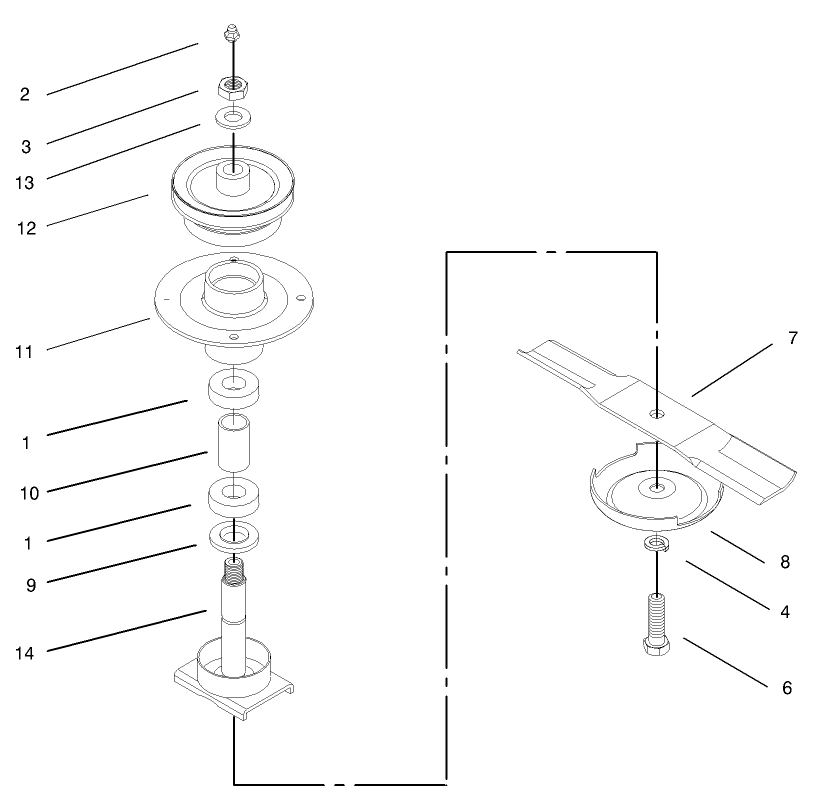 2
3
13
12
11
1
10
1
9
14
7
8
4
6