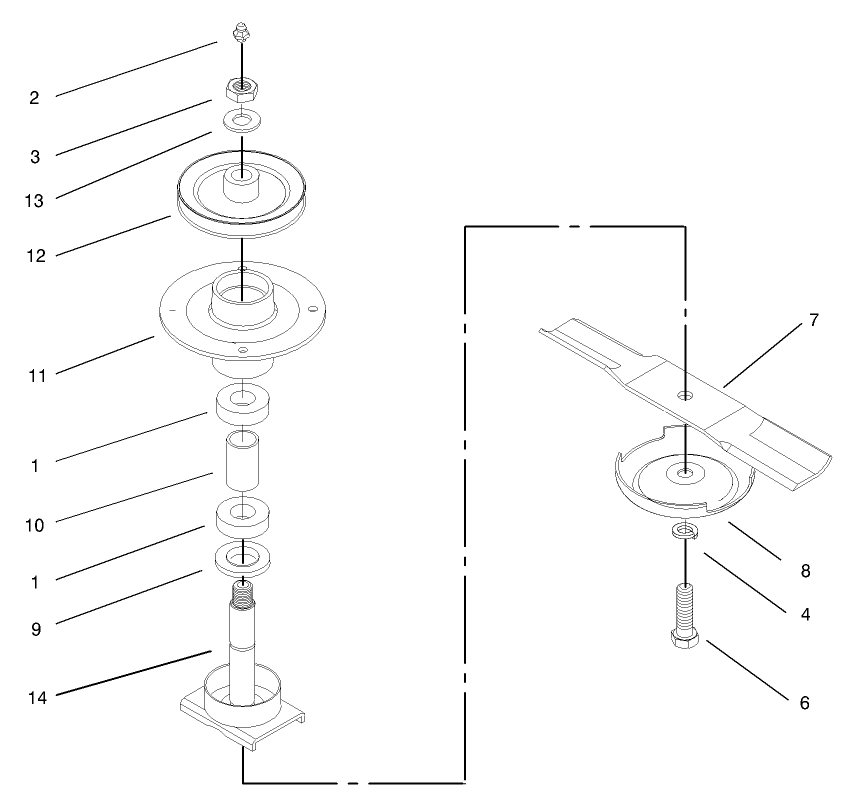 2
3
13
12
11
1
10
1
9
14
7
8
4
6