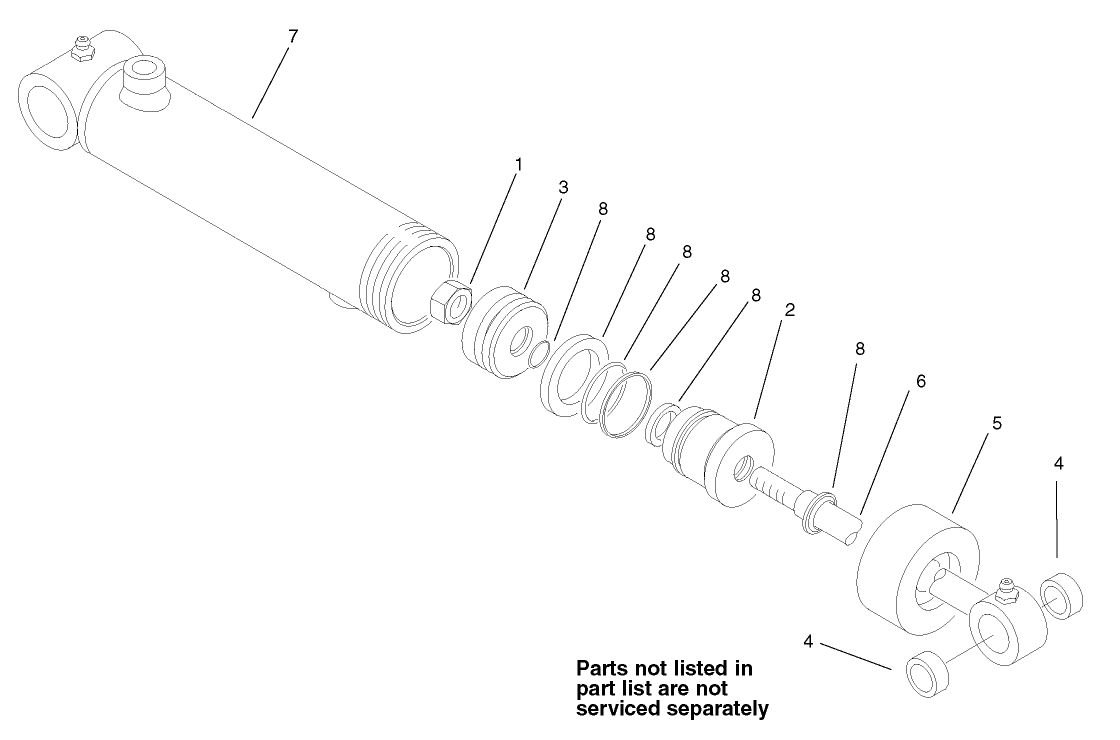 7

1

3

8

8

8

8

8

2

8

6

5

4

4

Parts not listed in part list are not serviced separately