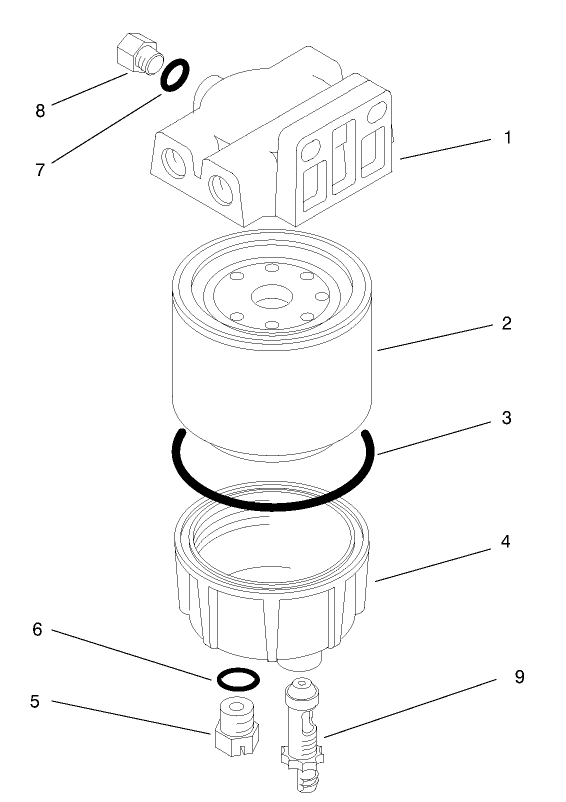 8
7
1
2
3
4
6
9
5