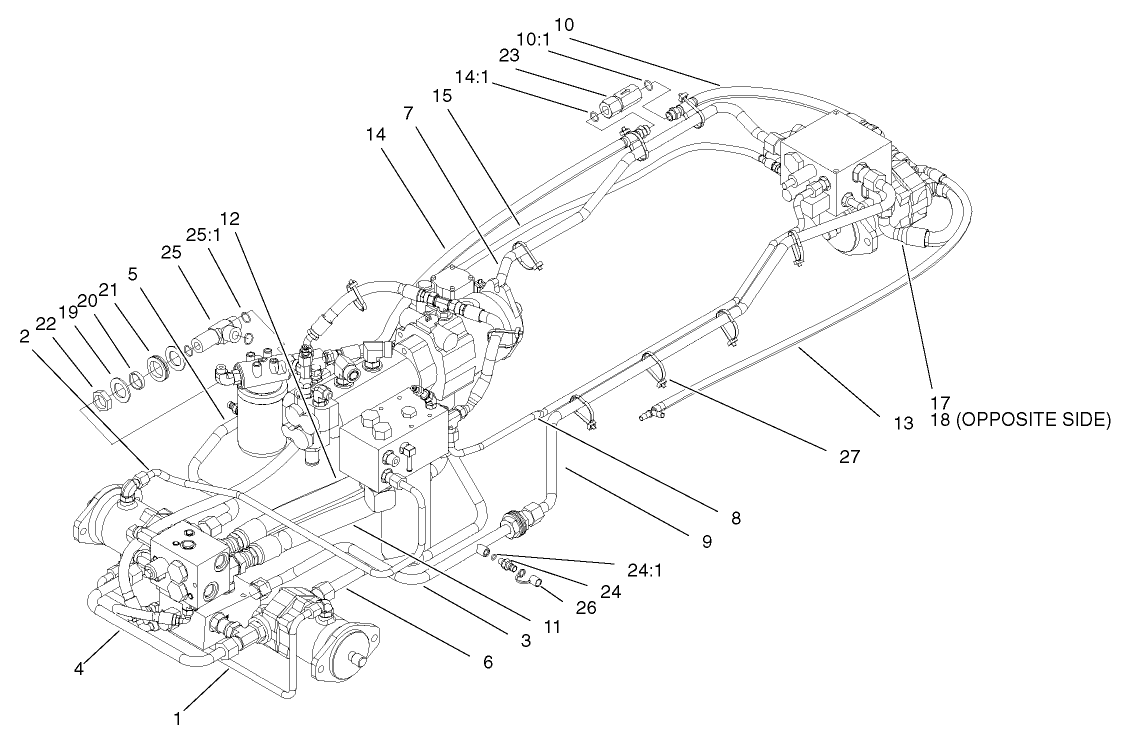 10
10:1
23
14:1
15
7
14
12
25:1
25
5
21
20
19
22
2
17
18 (OPPOSITE SIDE)
13
27
8
9
24:1
24
26
11
3
6
4
1