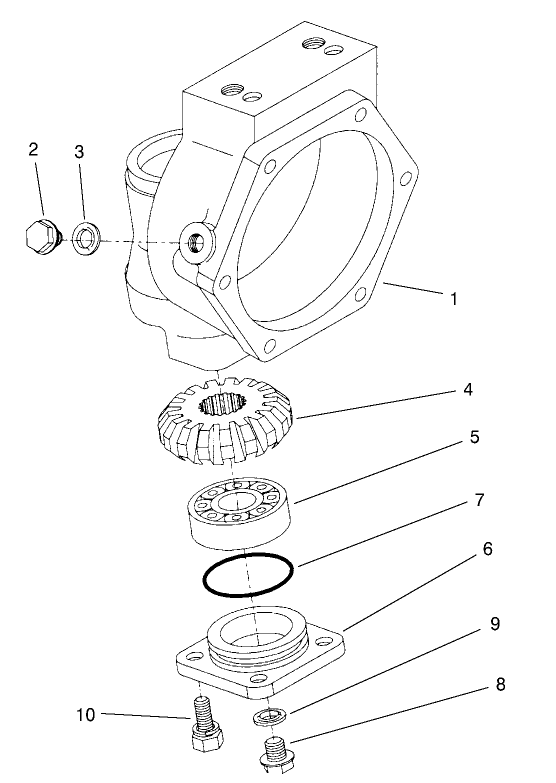 2
3
1
4
5
7
6
9
8
10