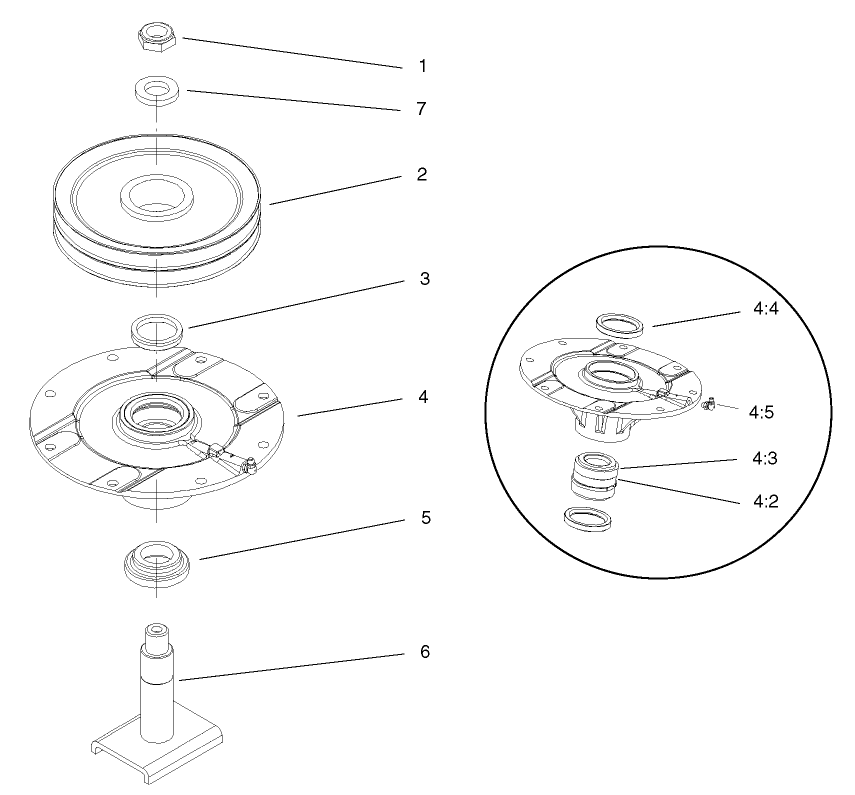 1
7
2
3
4
5
6
4:4
4:5
4:3
4:2