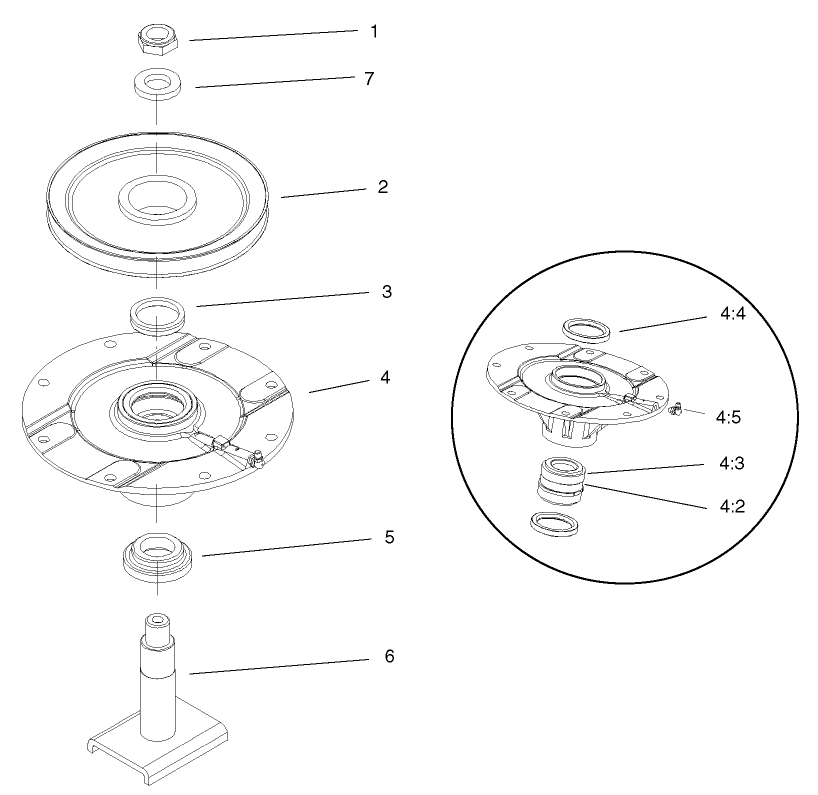 1
7
2
3
4
5
6

4:4
4:5
4:3
4:2