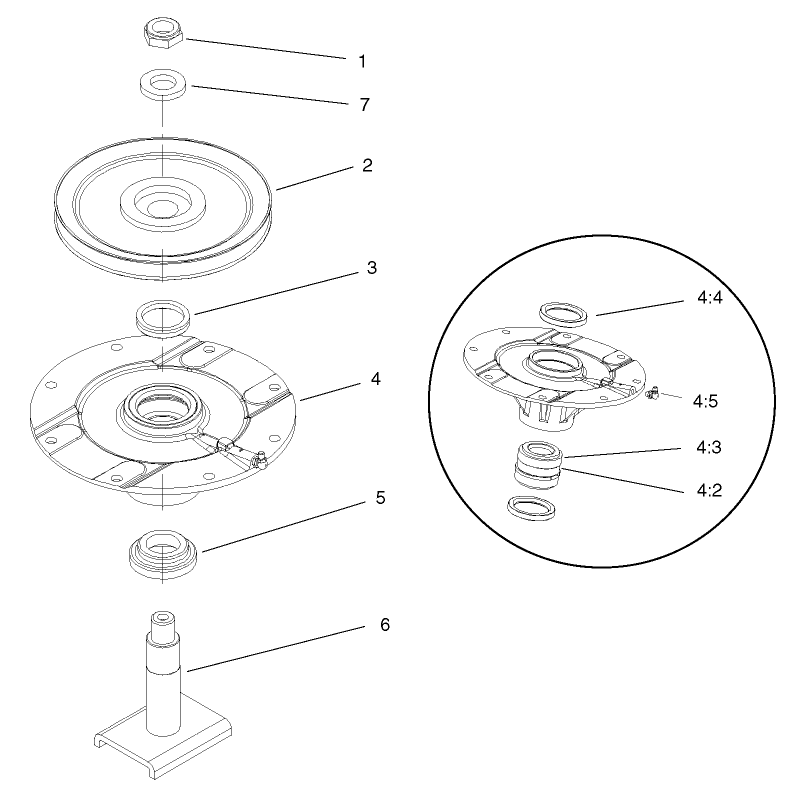 1
7
2
3
4
5
6
4:4
4:5
4:3
4:2