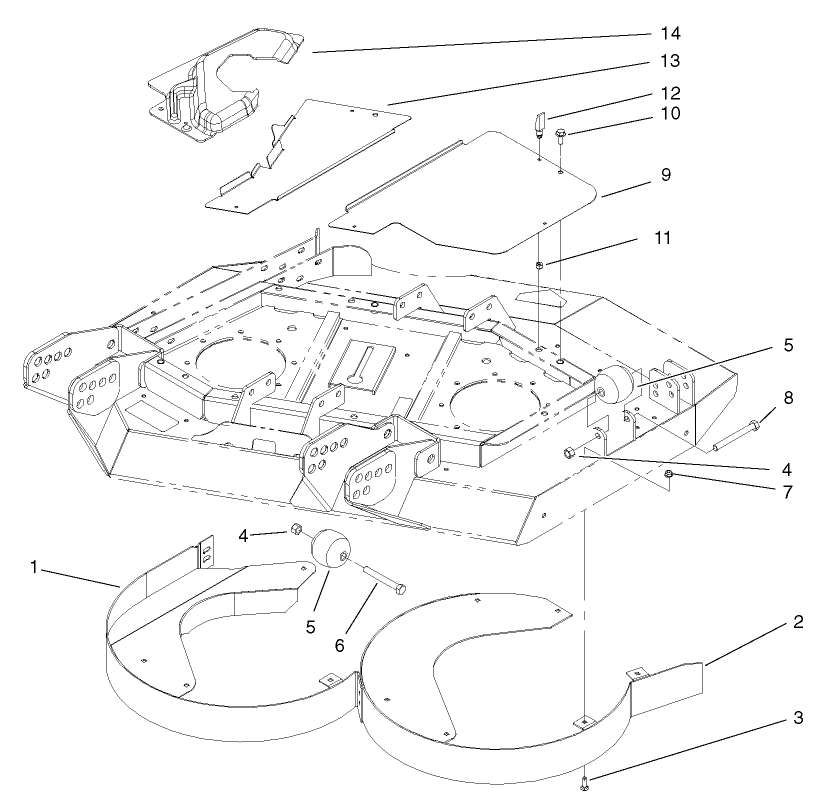 14
13
12
10
9
11
5
8
4
7
4
1
5
6
2
3