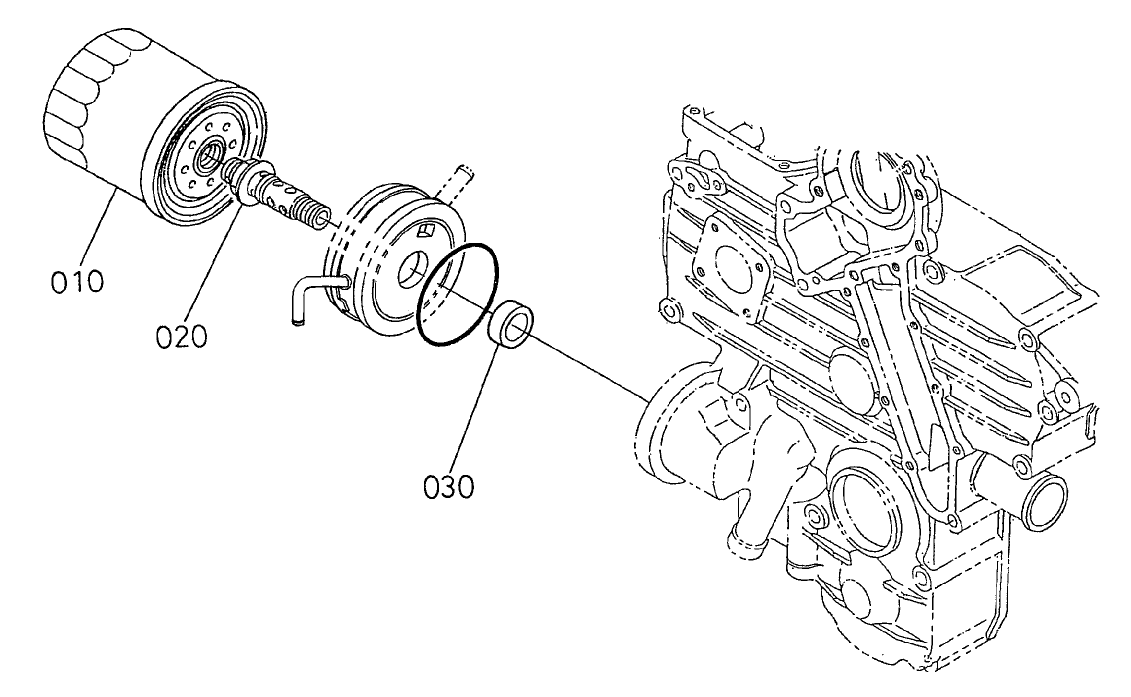 010
020
030