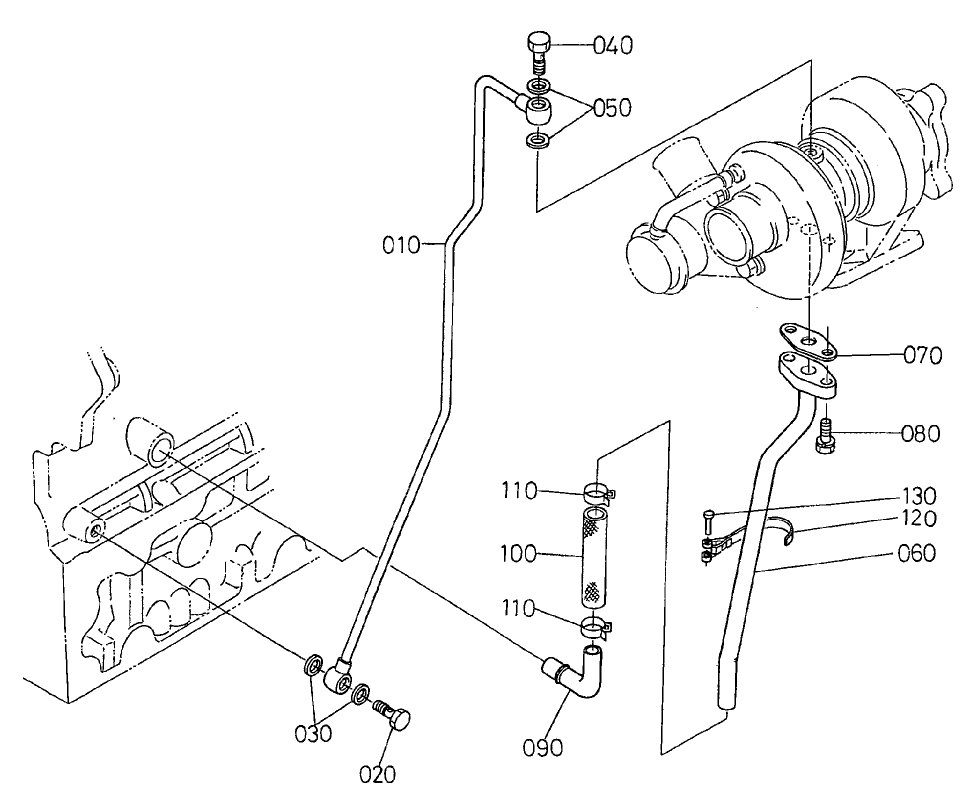 040
050
010
070
080
110
130
120
100
060
110
030
090
020