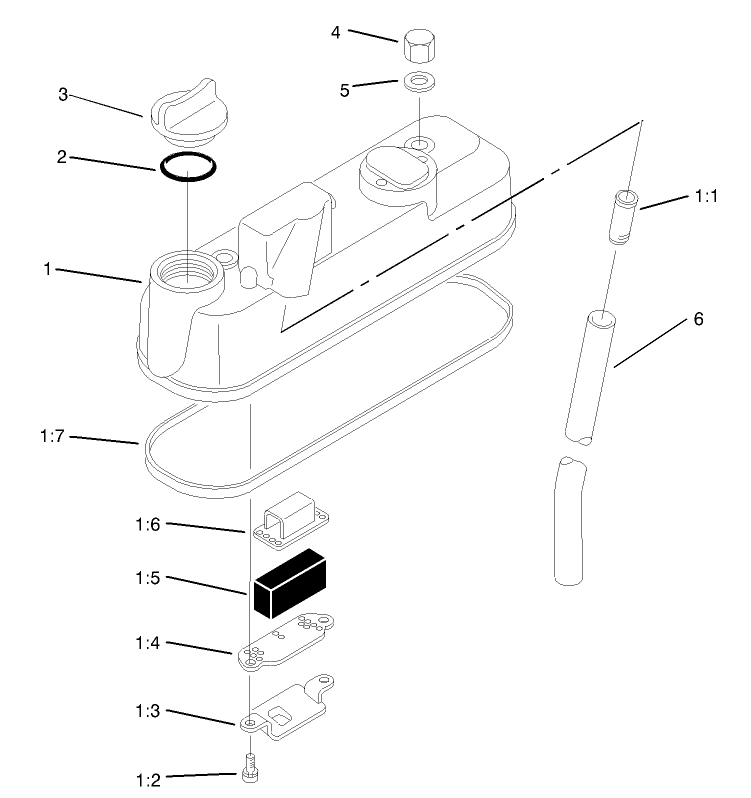 4
5
3
2
1:1
1
6
1:7
1:6
1:5
1:4
1:3
1:2