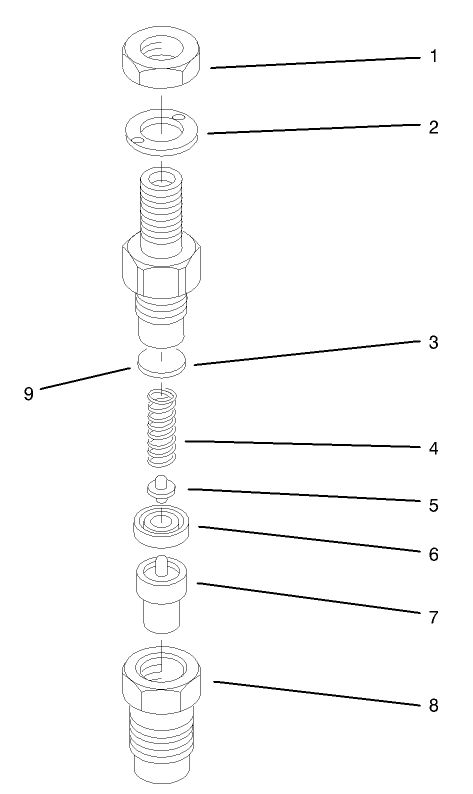 1
2
3
9
4
5
6
7
8