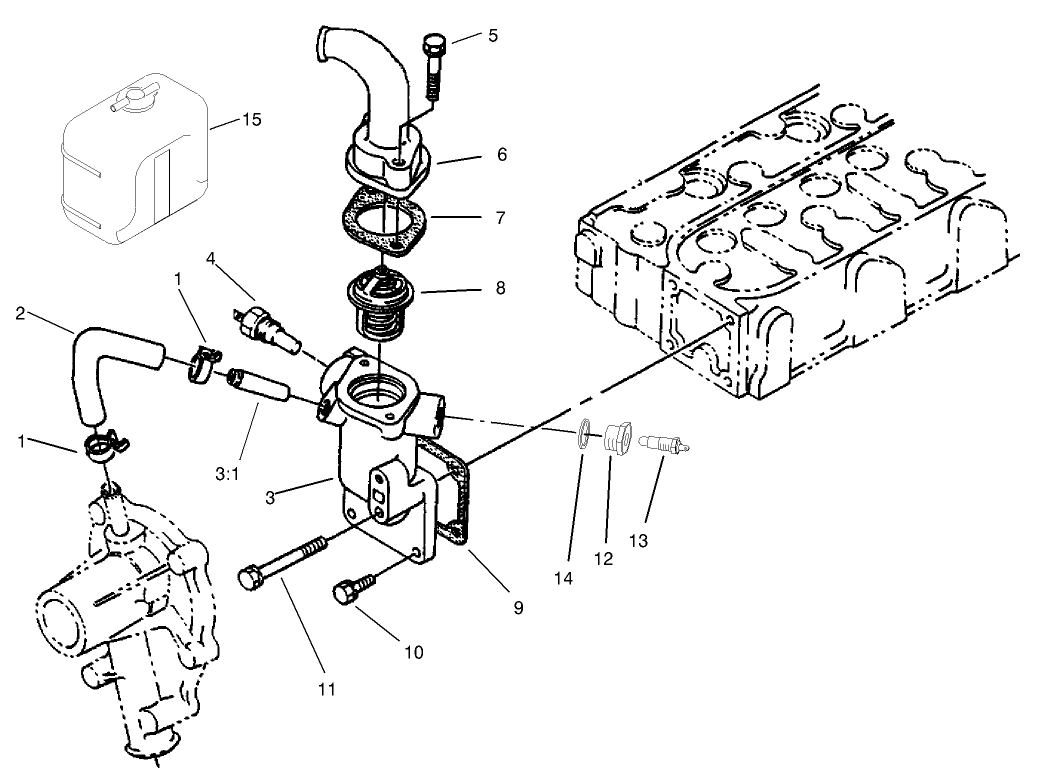 5
15
6
7
4
8
1
2
1
3:1
3
14
12
13
9
11
10