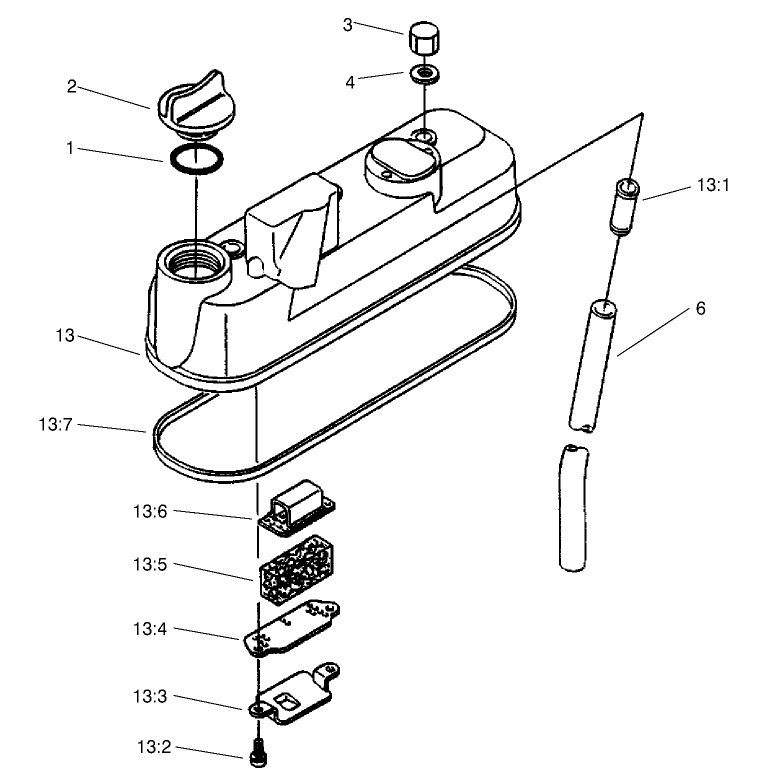 3
4
2
1
13:1
6
13
13:7
13:6
13:5
13:4
13:3
13:2