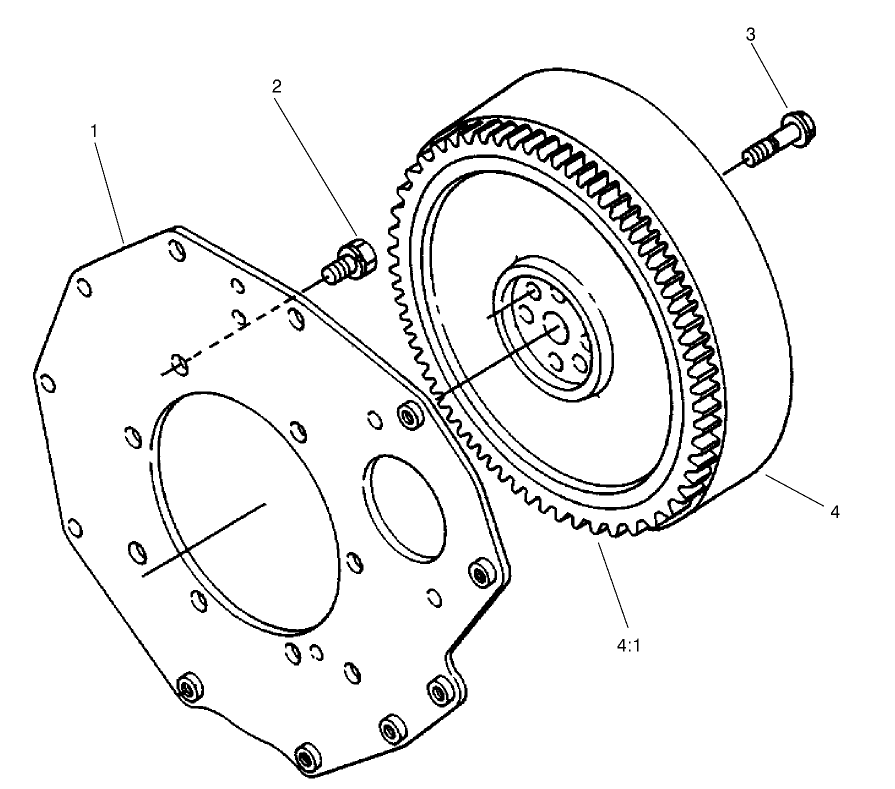 3
2
1
4
4:1