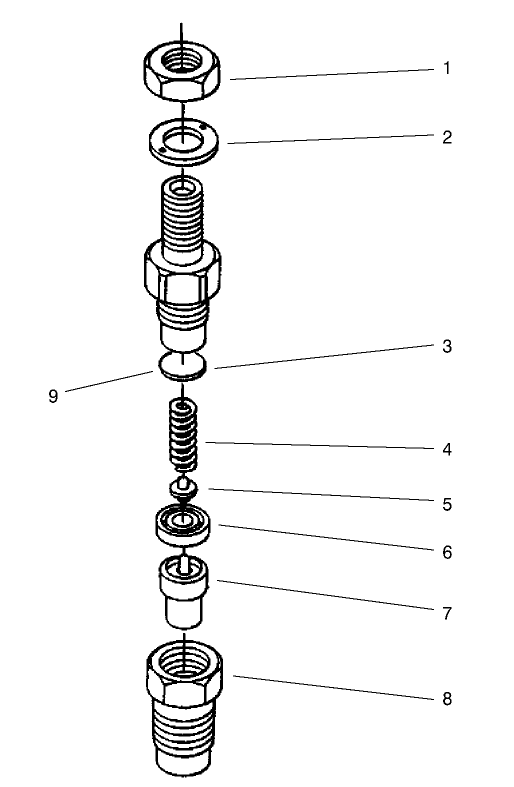 1
2
3
9
4
5
6
7
8