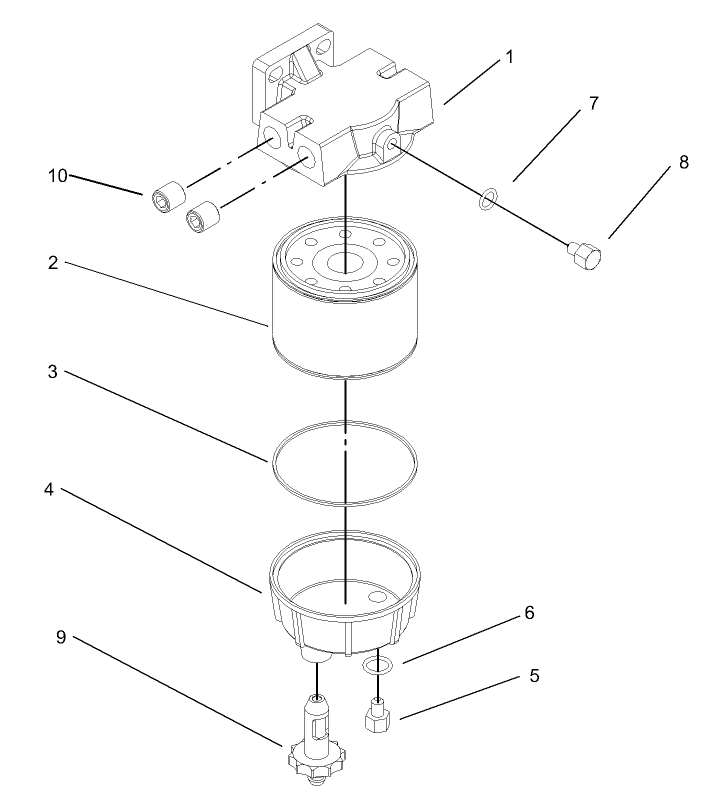 1
7
8
10
2
3
4
6
9
5