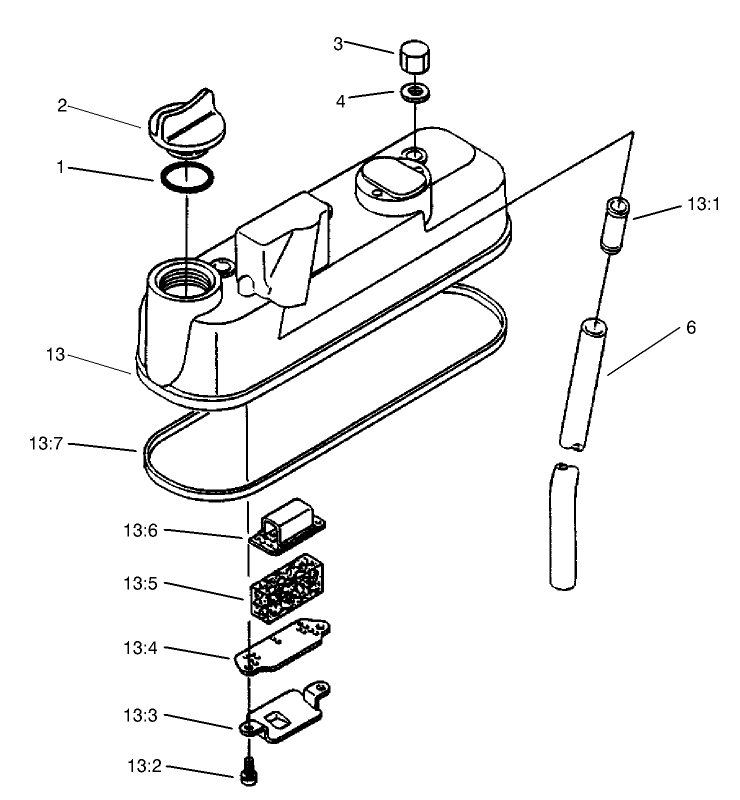 3
4
2
1
13:1
6
13
13:7
13:6
13:5
13:4
13:3
13:2