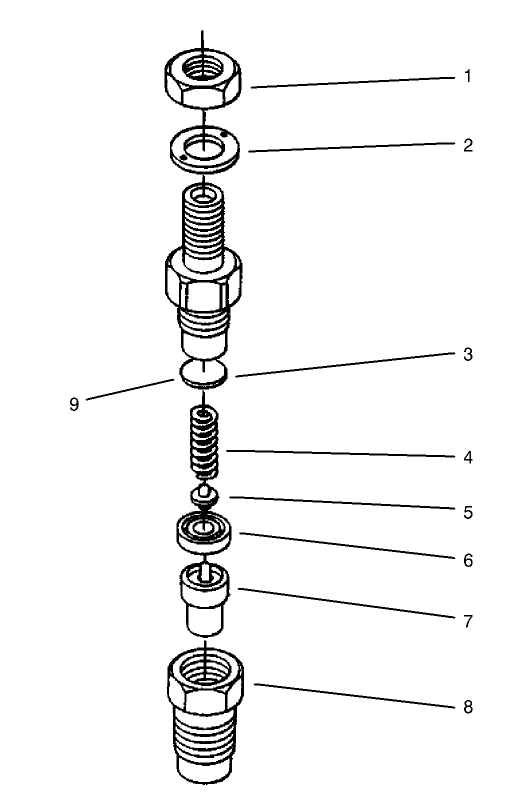 1
2
3
9
4
5
6
7
8