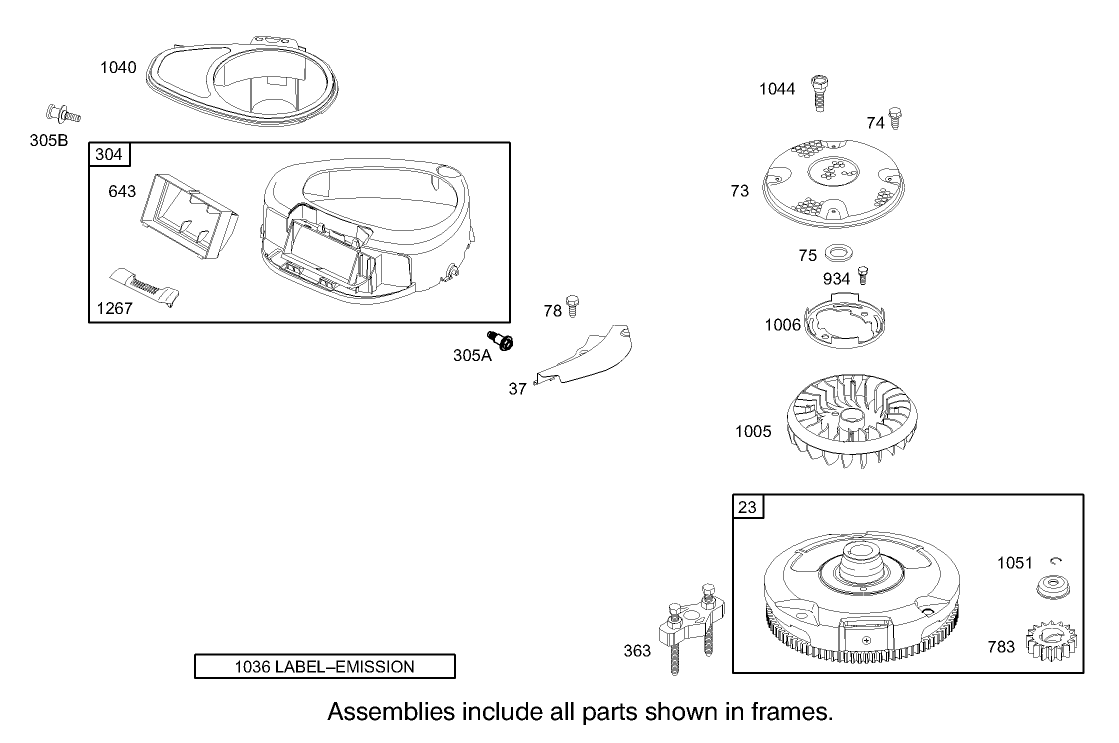 1040

305B

304

643

1267

305A

78

37

1044

74

73

75

934

1006

1005

23

1051

783

363

1036 LABEL–EMISSION

Assemblies include all parts shown in frames.