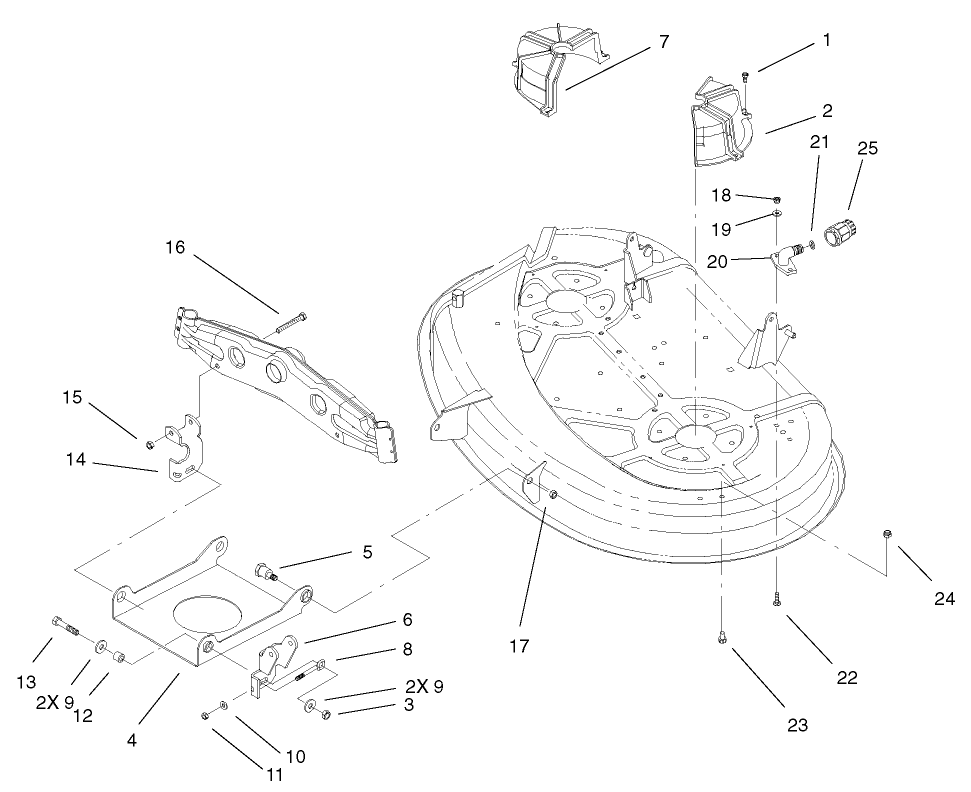 7
1
2
21
25
18
19
20
16
15
14
5
6
8
2X 9
3
13
2X 9
12
4
10
11
17
24
22
23