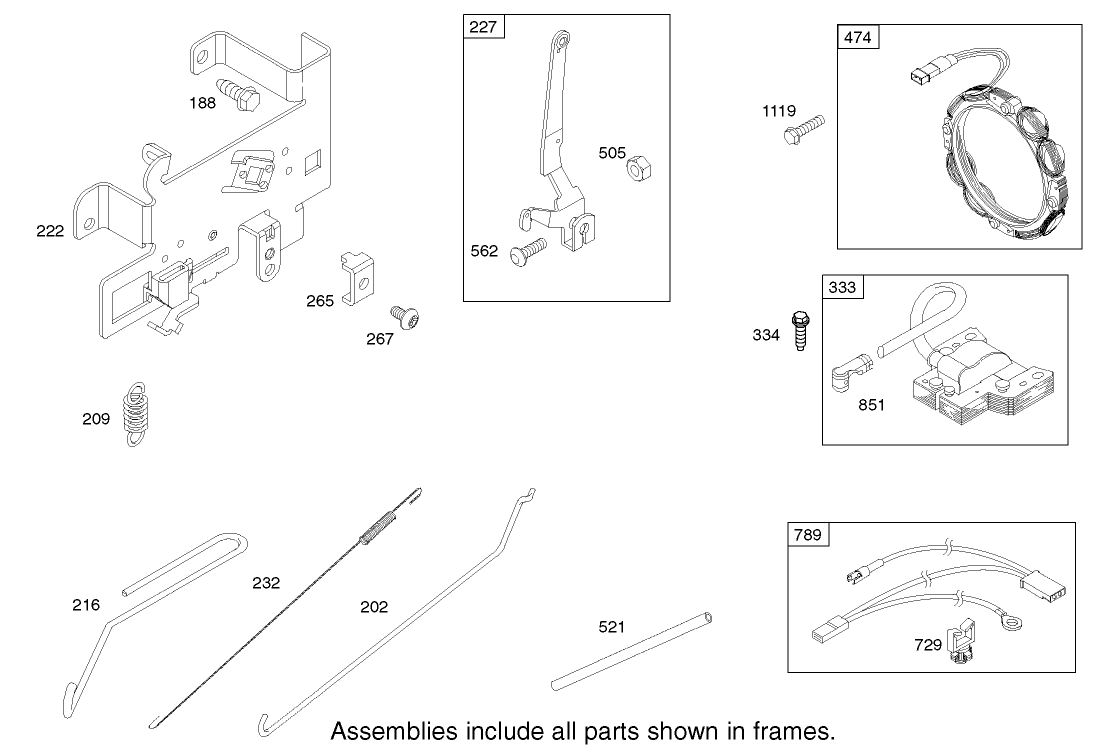 188

222

265

267

209

227

505

562

1119

474

333

334

851

216

232

202

521

789

729

Assemblies include all parts shown in frames.