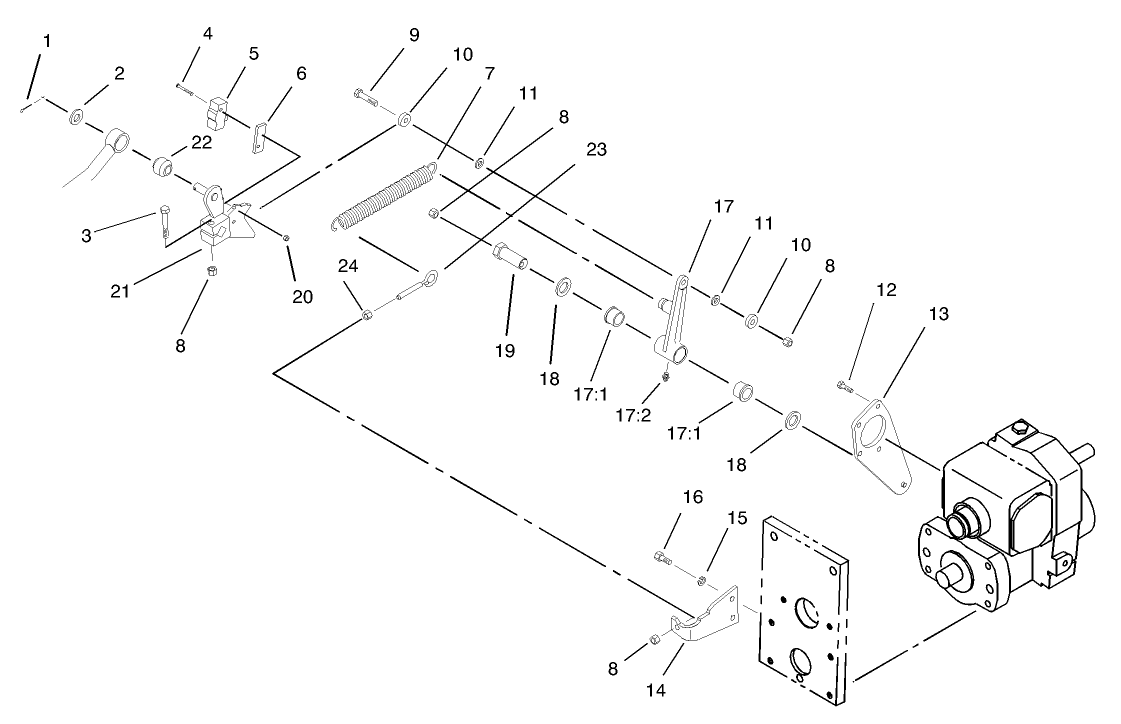 1
2
4
5
6
9
10
7
11
8
23
22
3
21
8
20
24
17
11
10
8
12
13
19
18
17:1
17:2
17:1
18
16
15
8
14