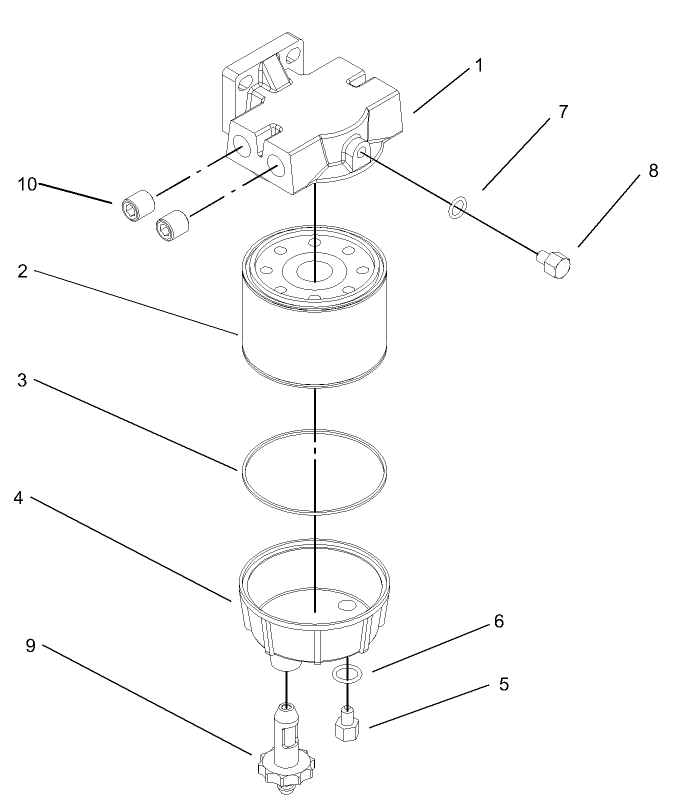 1
7
8
10
2
3
4
6
9
5