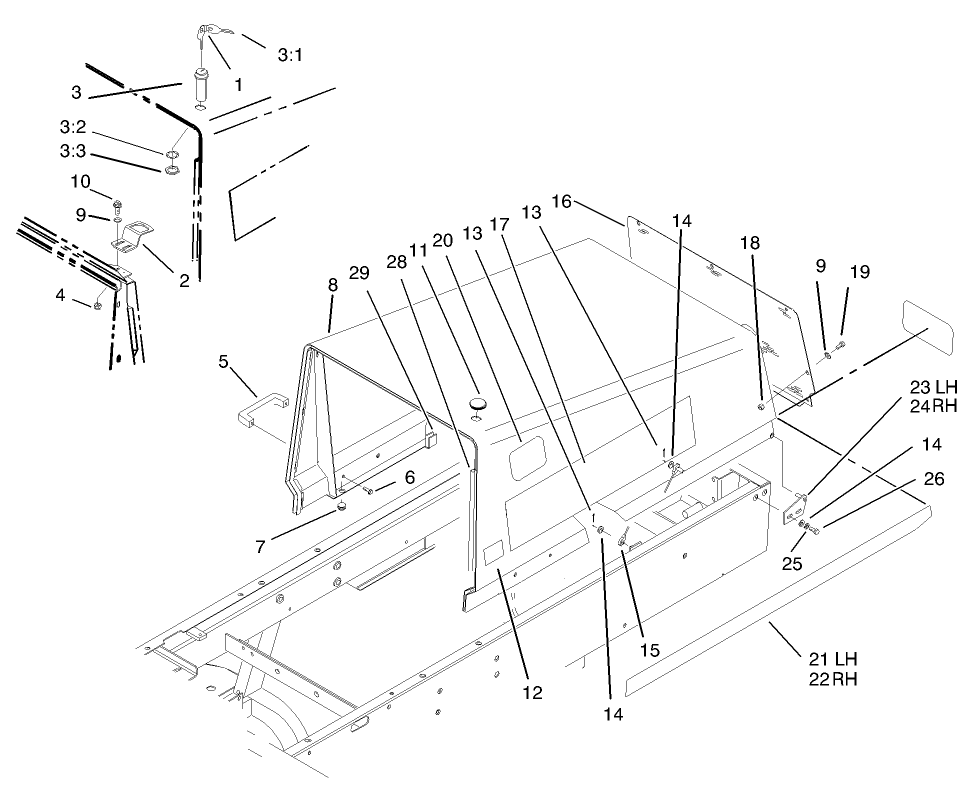 3:1
1
3
3:2
3:3
10
9
2
4
5
8
29
28
11
20
13
17
13
16
14
18
9
19
23 LH
24 RH
14
26
25
6
7
15
12
14
21 LH
22 RH