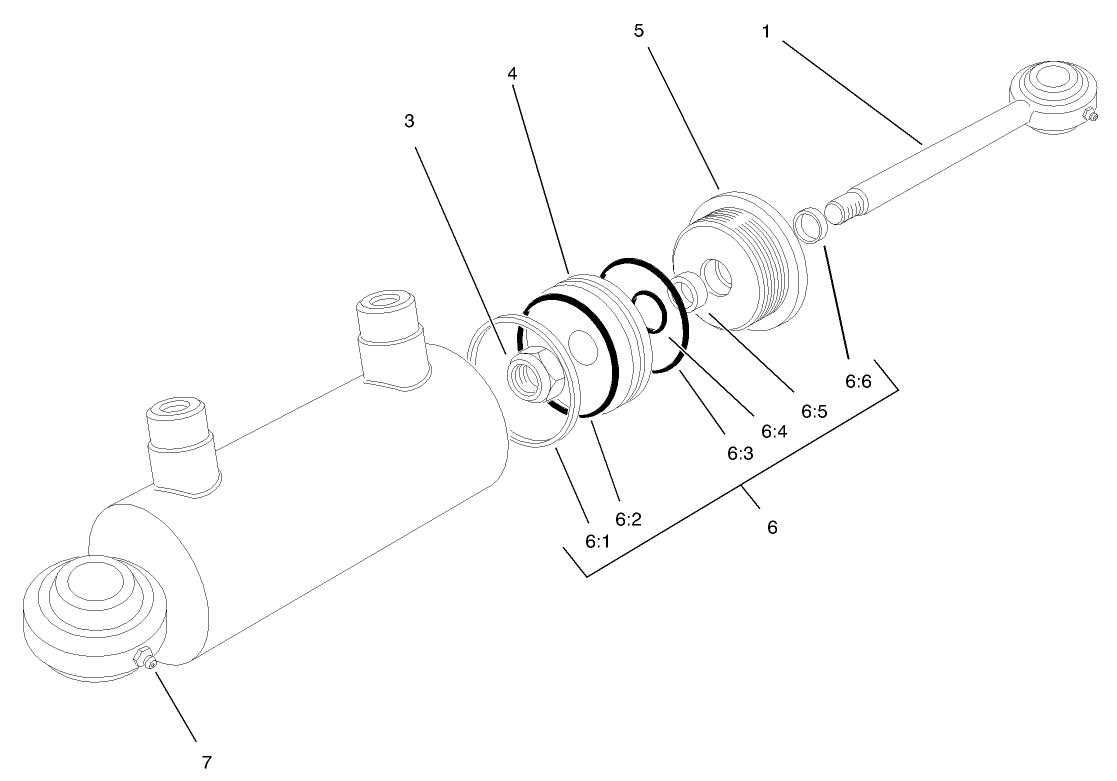 5
1
4
3
6:6
6:5
6:4
6:3
6:2
6:1
6
7