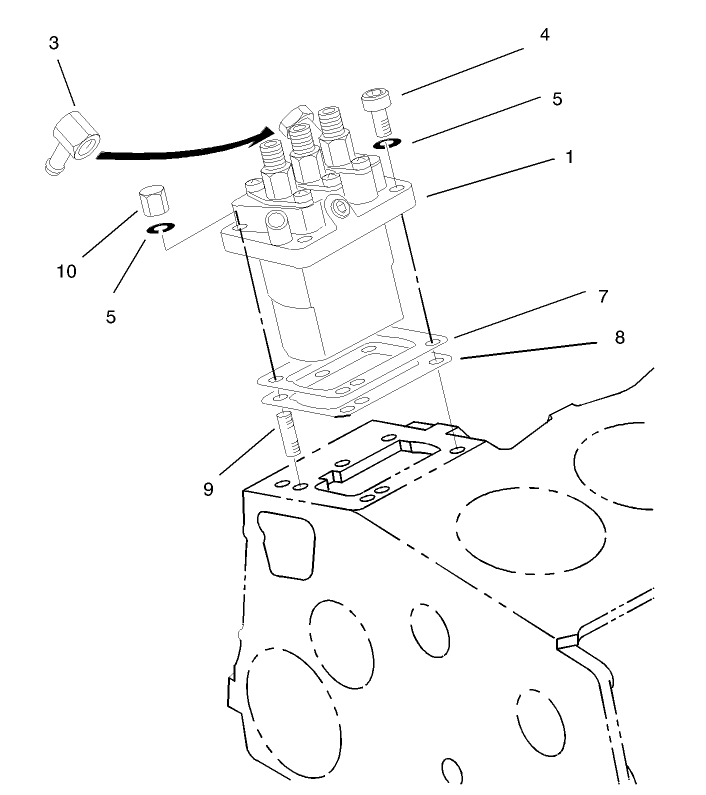 3
4
5
1
10
5
7
8
9