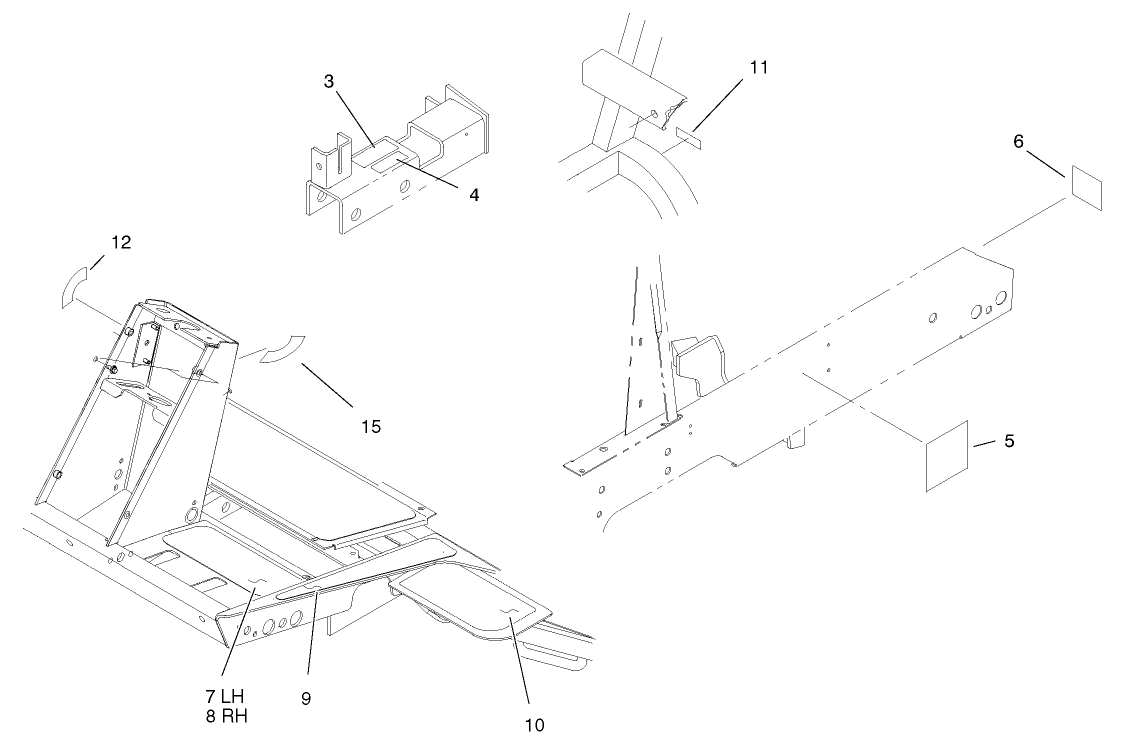 3
4
11
6
12
15
5
7 LH
8 RH
9
10