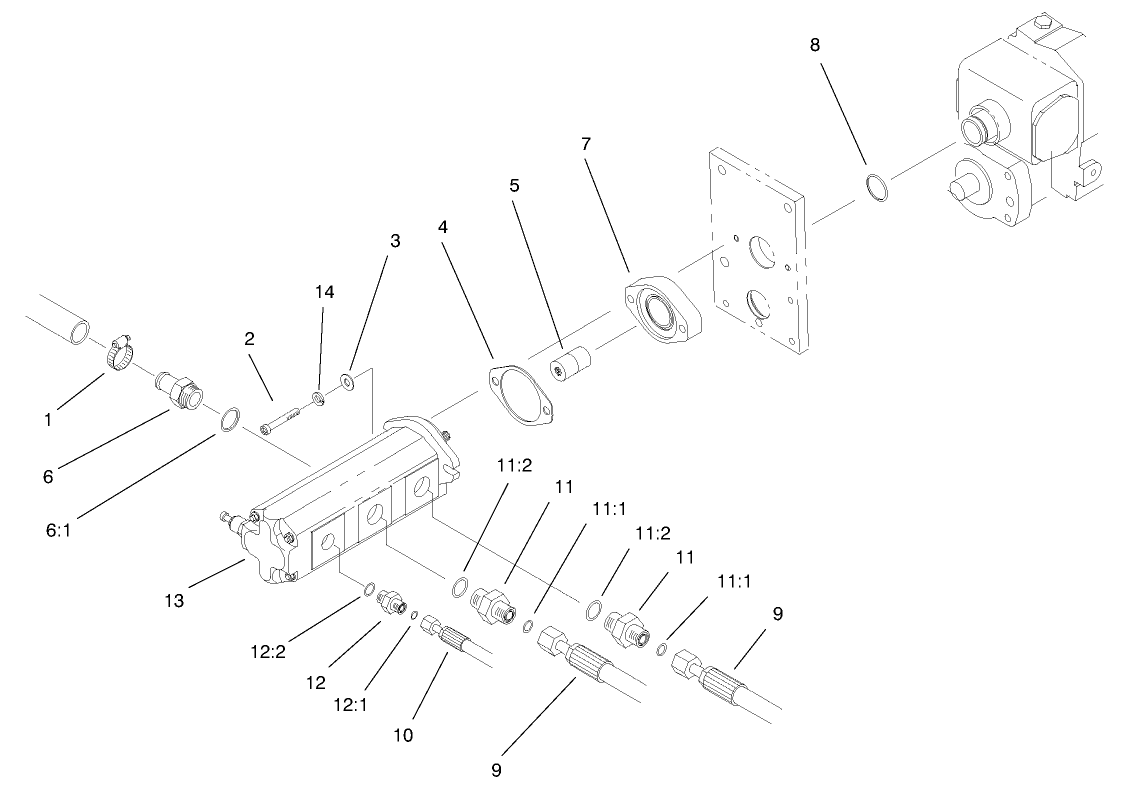 8
7
5
4
3
14
2
1
6
6:1
11:2
11
11:1
11:2
11
11:1
9
13
12:2
12
12:1
10
9