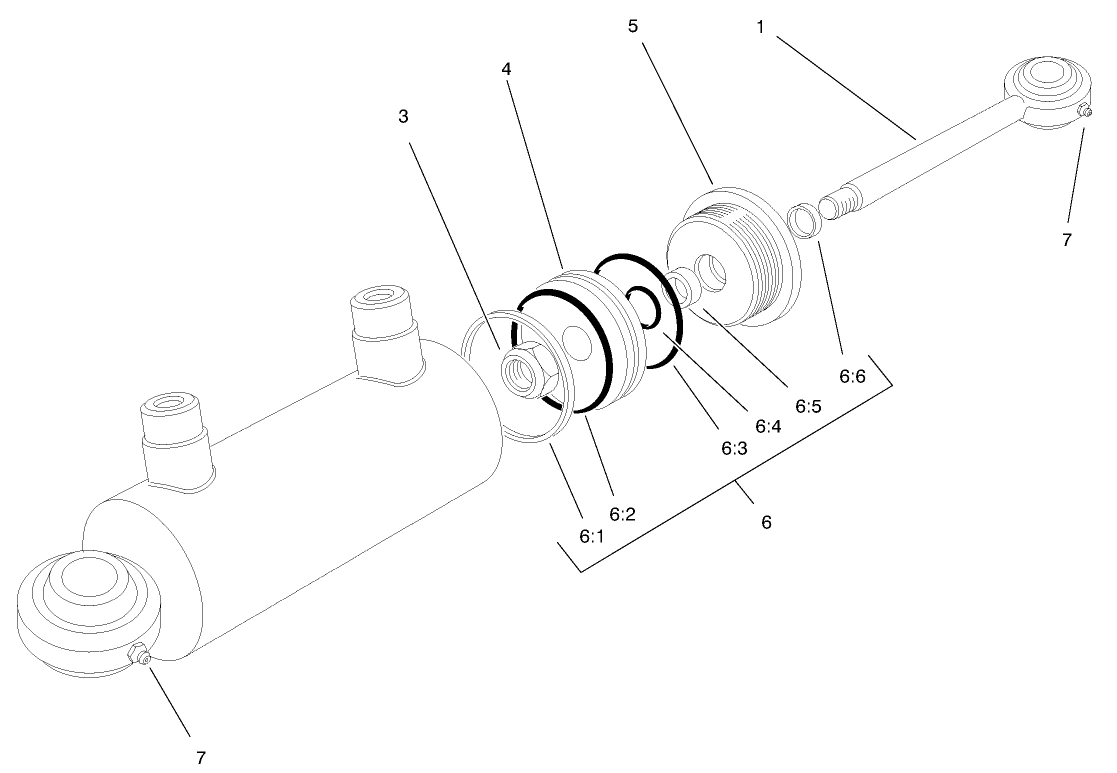 5
1
4
3
7
6:6
6:5
6:4
6:3
6:2
6:1
6
7