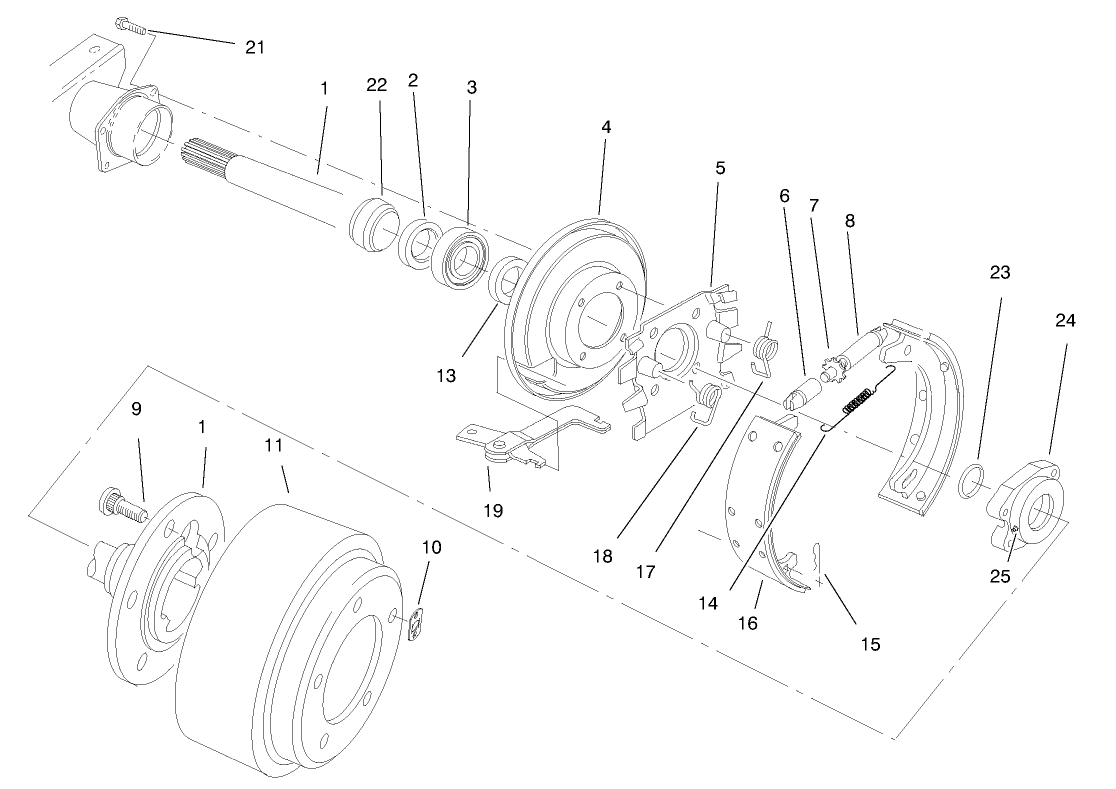 21
1
22
2
3
4
5
6
7
8
23
24
13
9
1
11
19
18
17
10
14
16
15
25