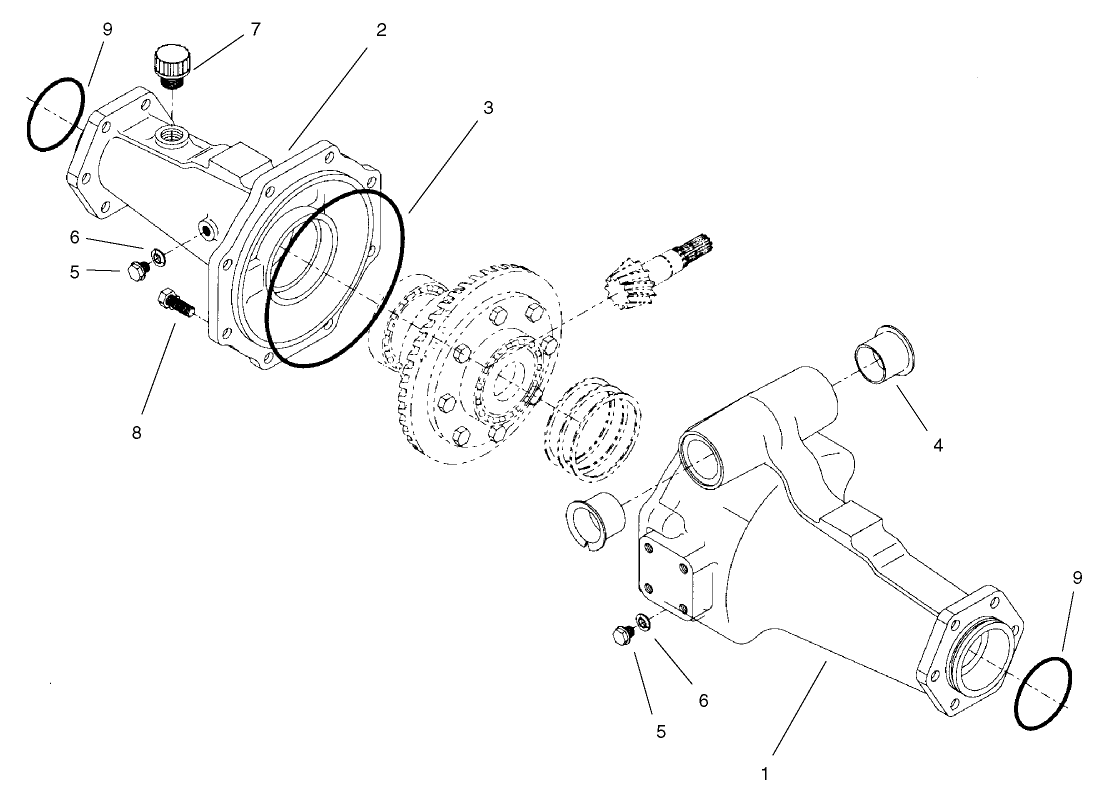 9
7
2
3
6
5
8
4
9
6
5
1