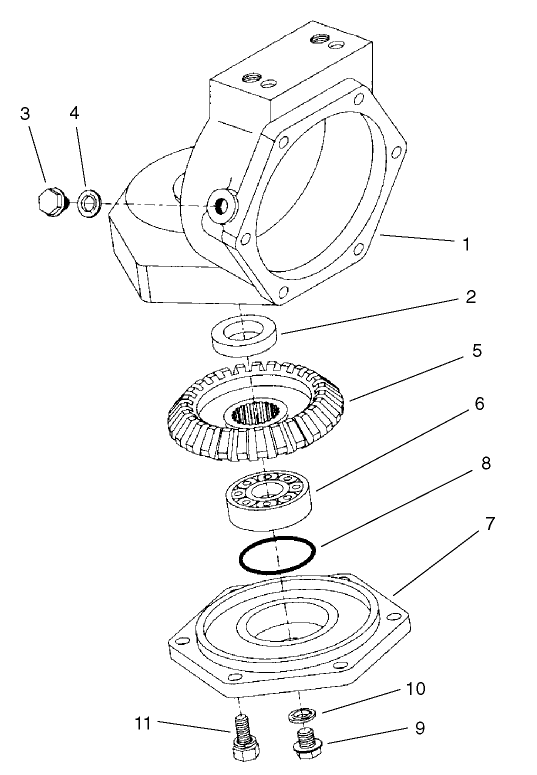 3
4
1
2
5
6
8
7
10
11
9