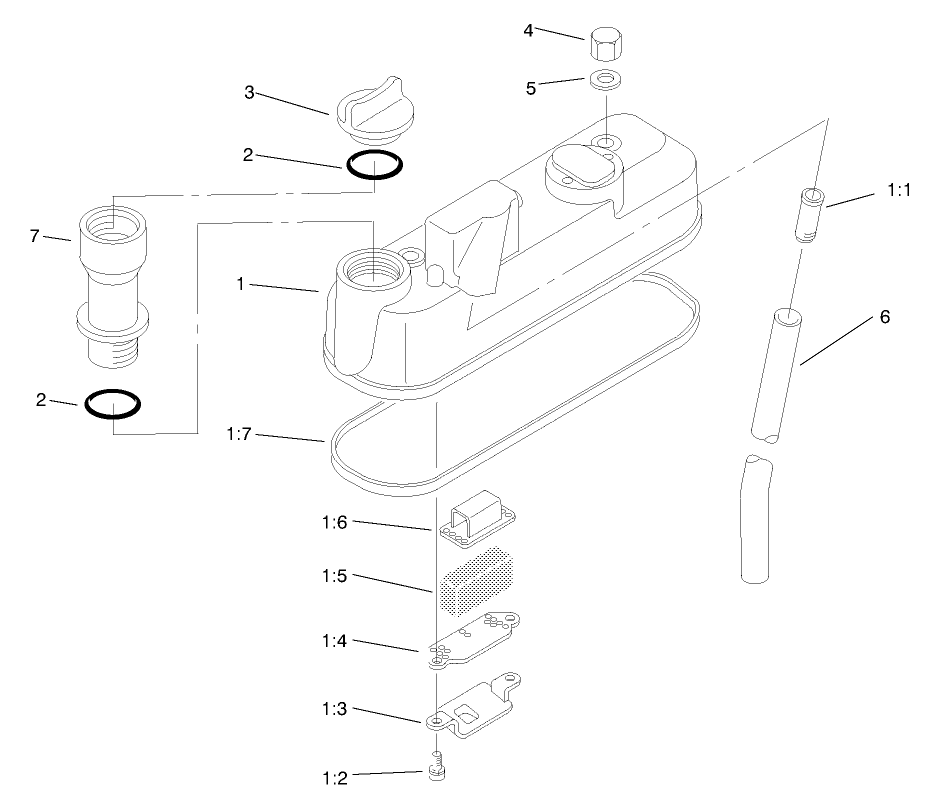 4
5
3
2
1:1
7
1
6
2
1:7
1:6
1:5
1:4
1:3
1:2