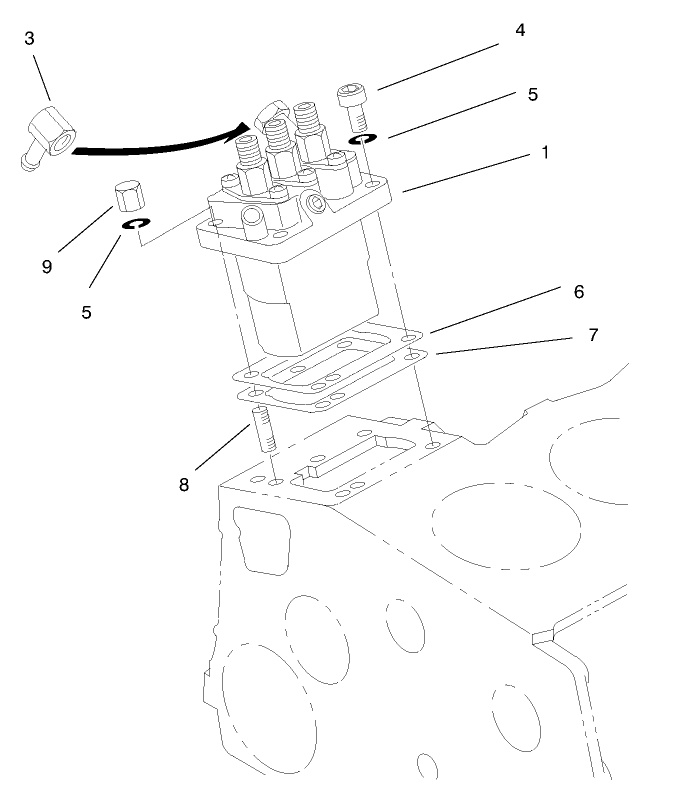 3
4
5
1
9
5
6
7
8