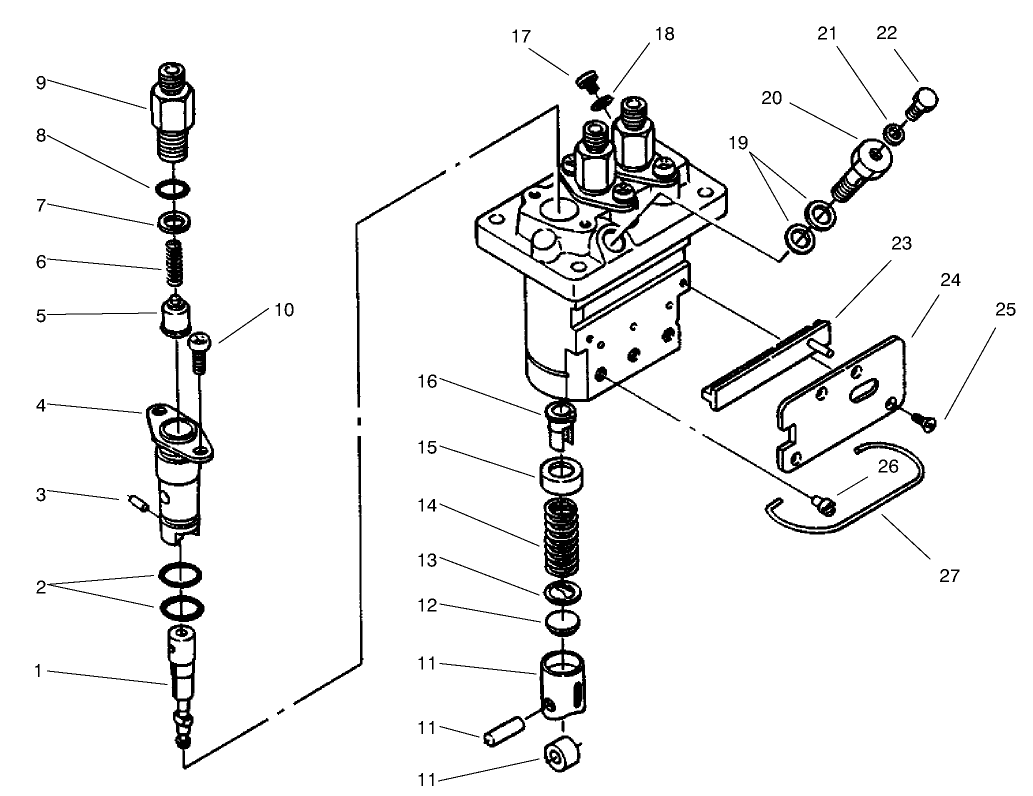 9
8
7
6
5
10
4
3
2
1
17
18
21
22
20
19
23
24
25
16
15
14
13
12
11
11
11
26
27