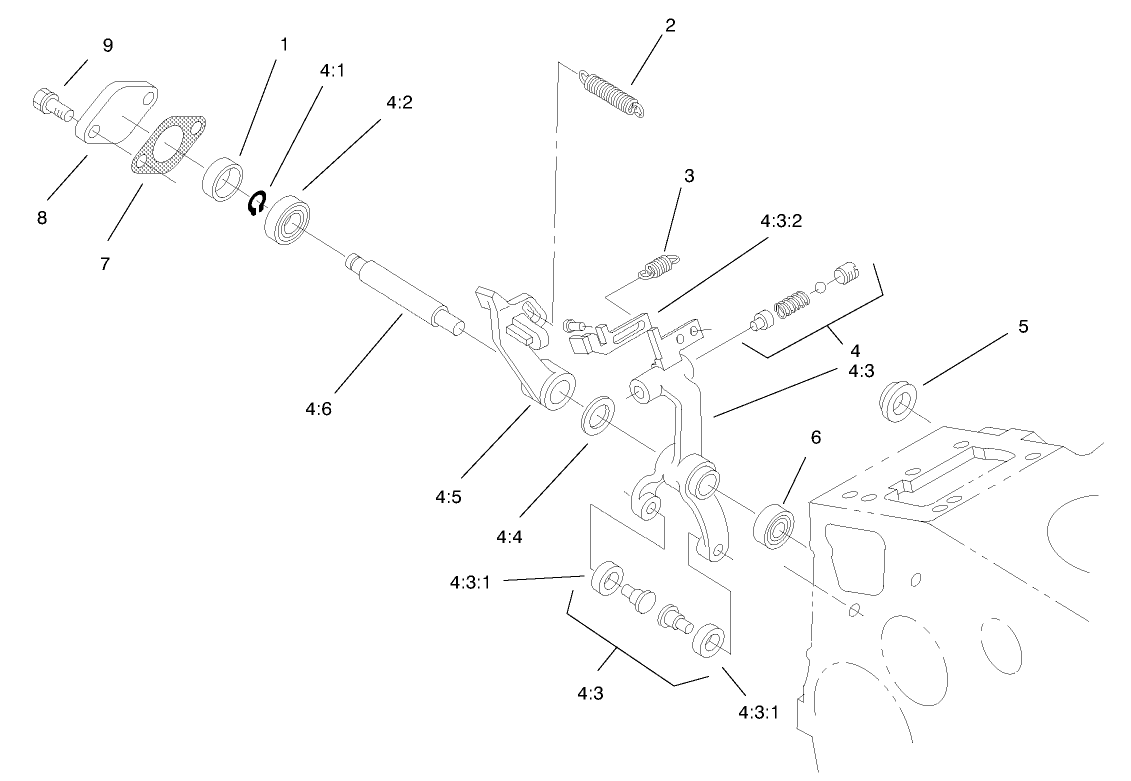 9
1
4:1
4:2
2
8
7
3
4:3:2
4:6
4
4:3
5
4:5
4:4
6
4:3:1
4:3
4:3:1