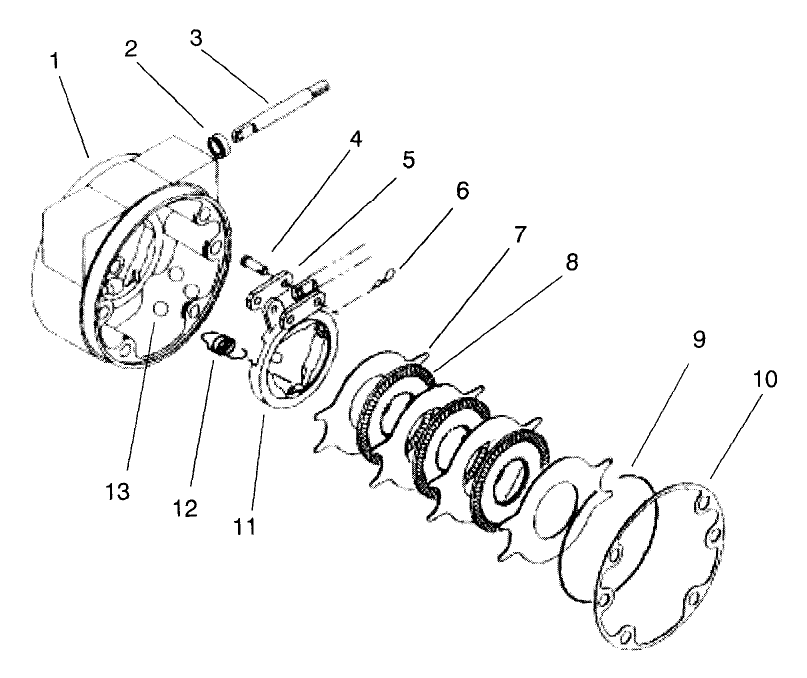 1
2
3
4
5
6
7
8
9
10
13
12
11