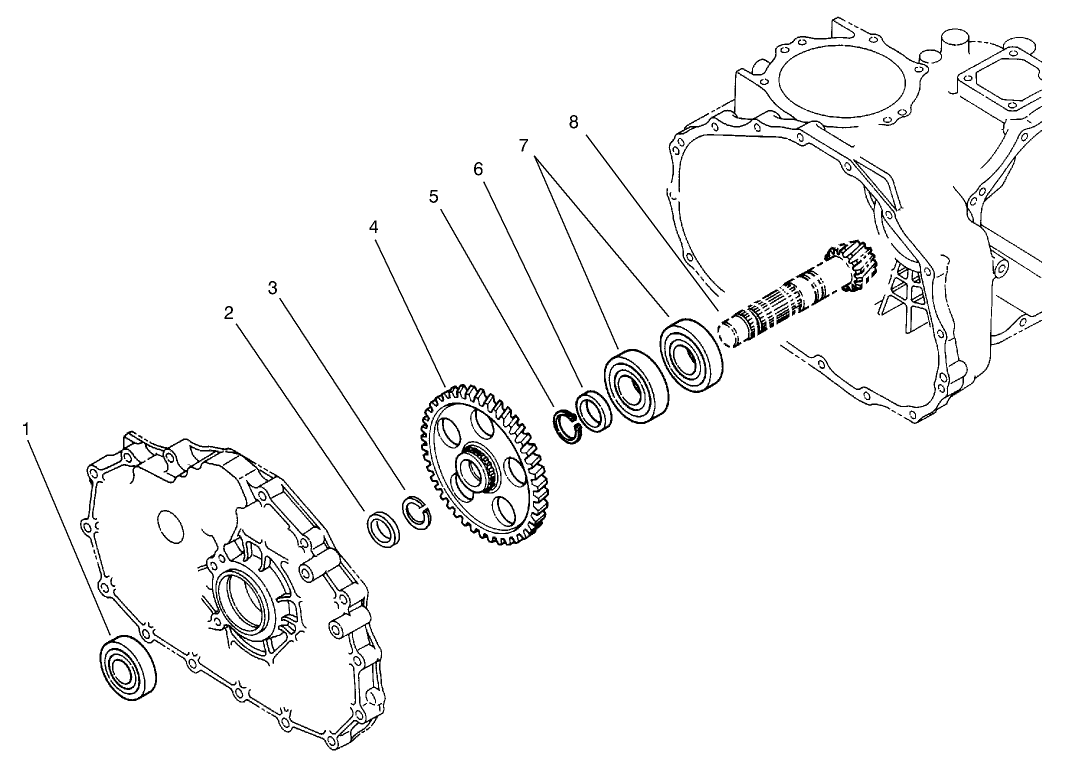 1
2
3
4
5
6
7
8