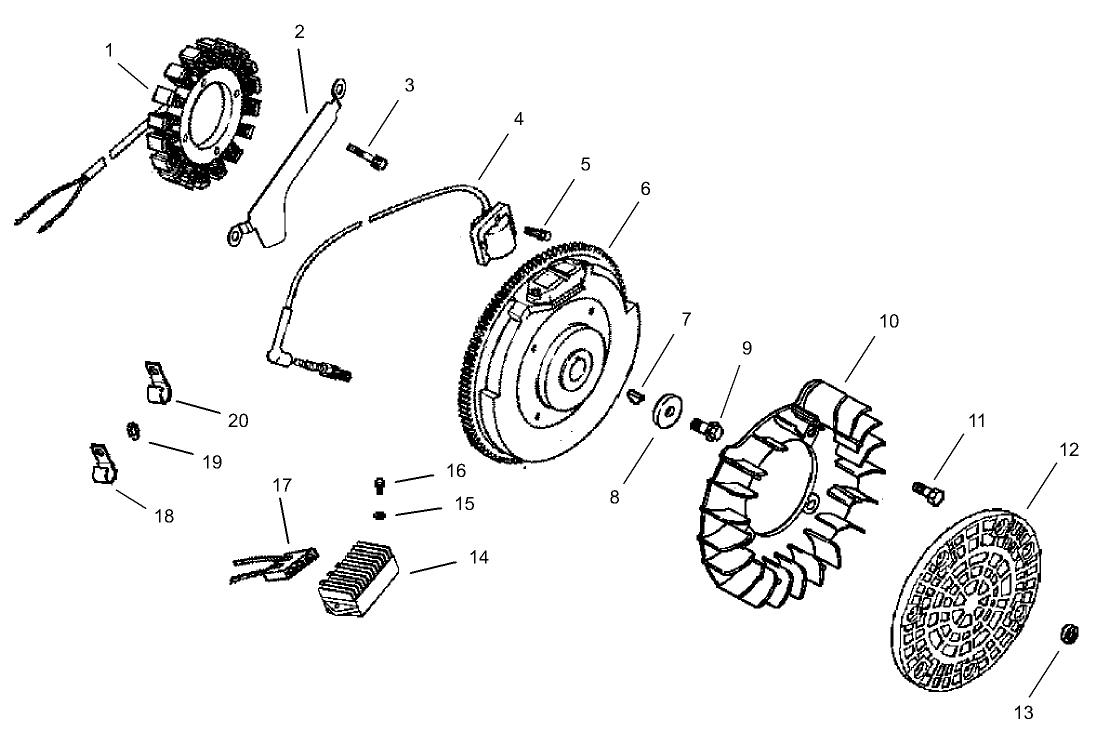 1
2
3
4
5
6
7
8
9
10
11
12
13
14
15
16
17
18
19
20