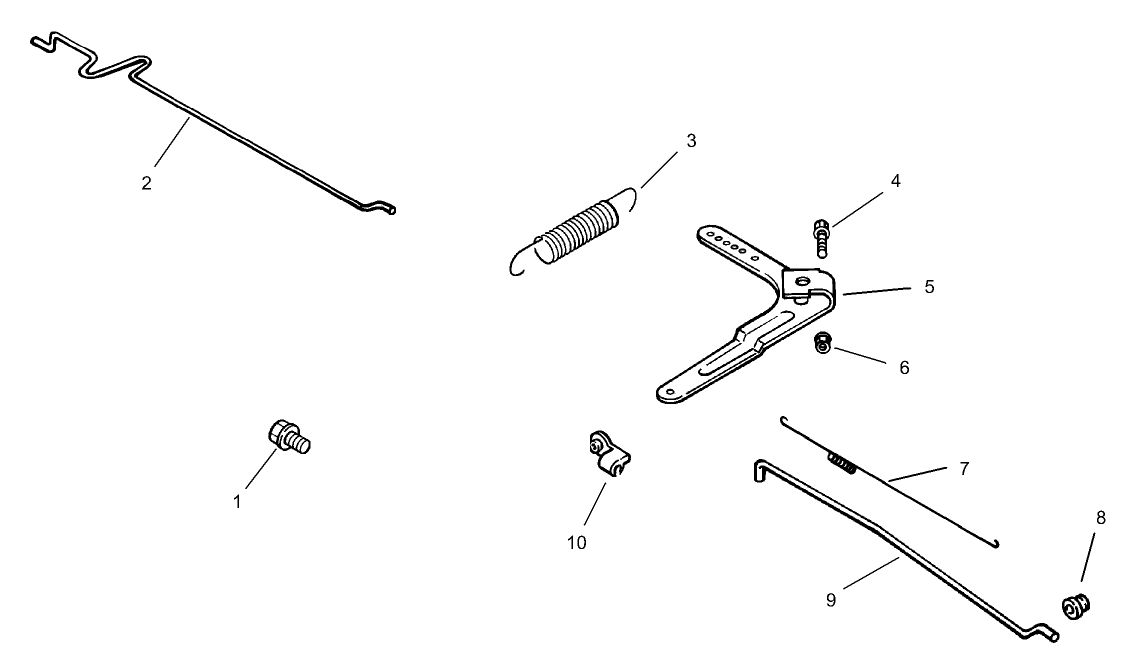 2
3
4
5
6
1
10
7
8
9